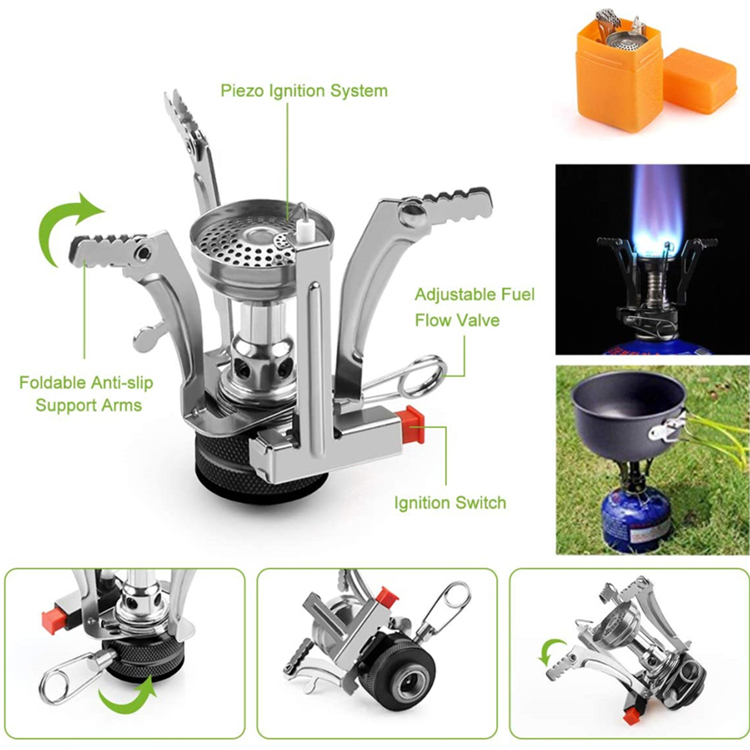 Piezo Ignition System

Adjustable Fuel Flow Valve

Foldable Anti-slip Support Arms

Ignition Switch