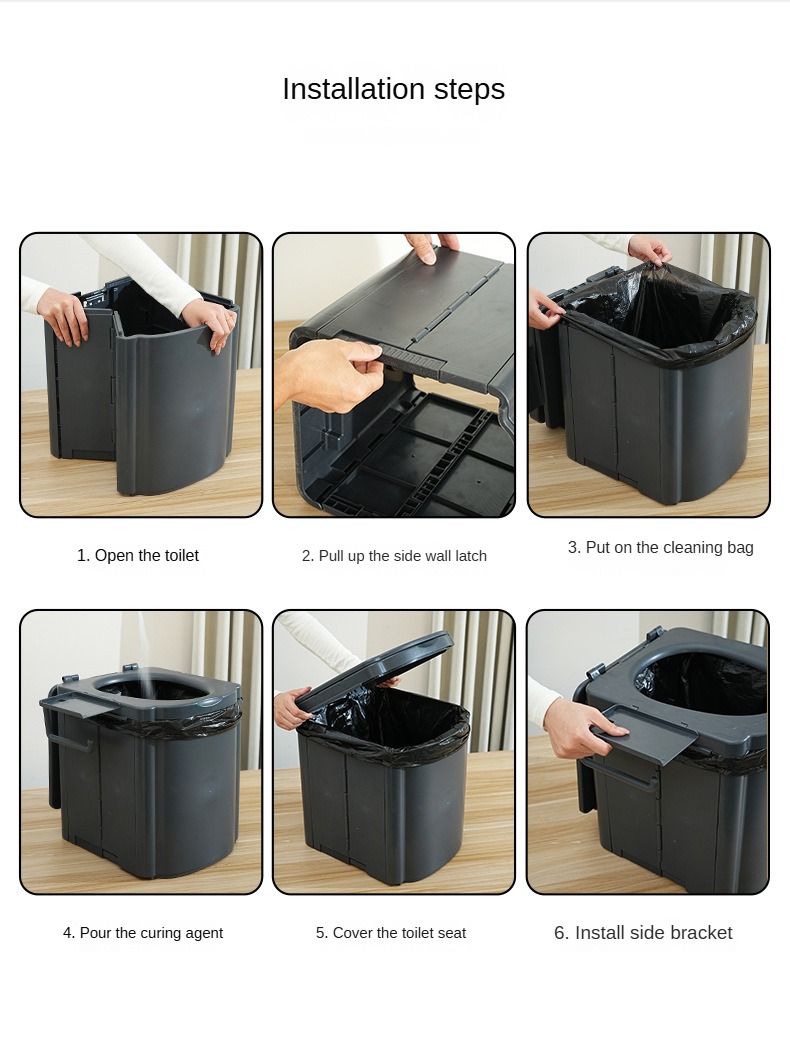 Installation steps

1. Open the toilet

2. Pull up the side wall latch

3. Put on the cleaning bag

4. Pour the curing agent

5. Cover the toilet seat

6. Install side bracket