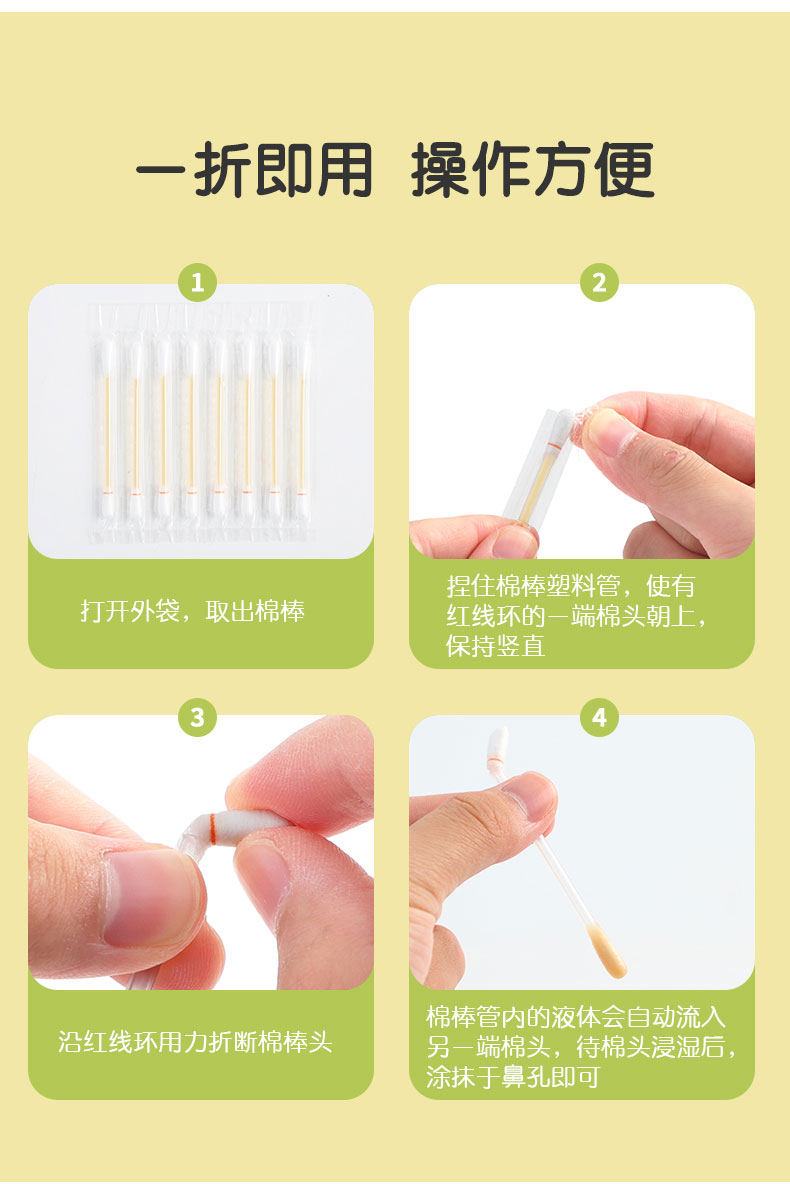 一折即用 操作方便

1

打开外袋，取出棉棒

2

捏住棉棒塑料管，使有红线环的一端棉头朝上，保持竖直

3

沿红线环用力折断棉棒头

4

棉棒管内的液体会自动流入另一端棉头，待棉头浸湿后，涂抹于鼻孔即可