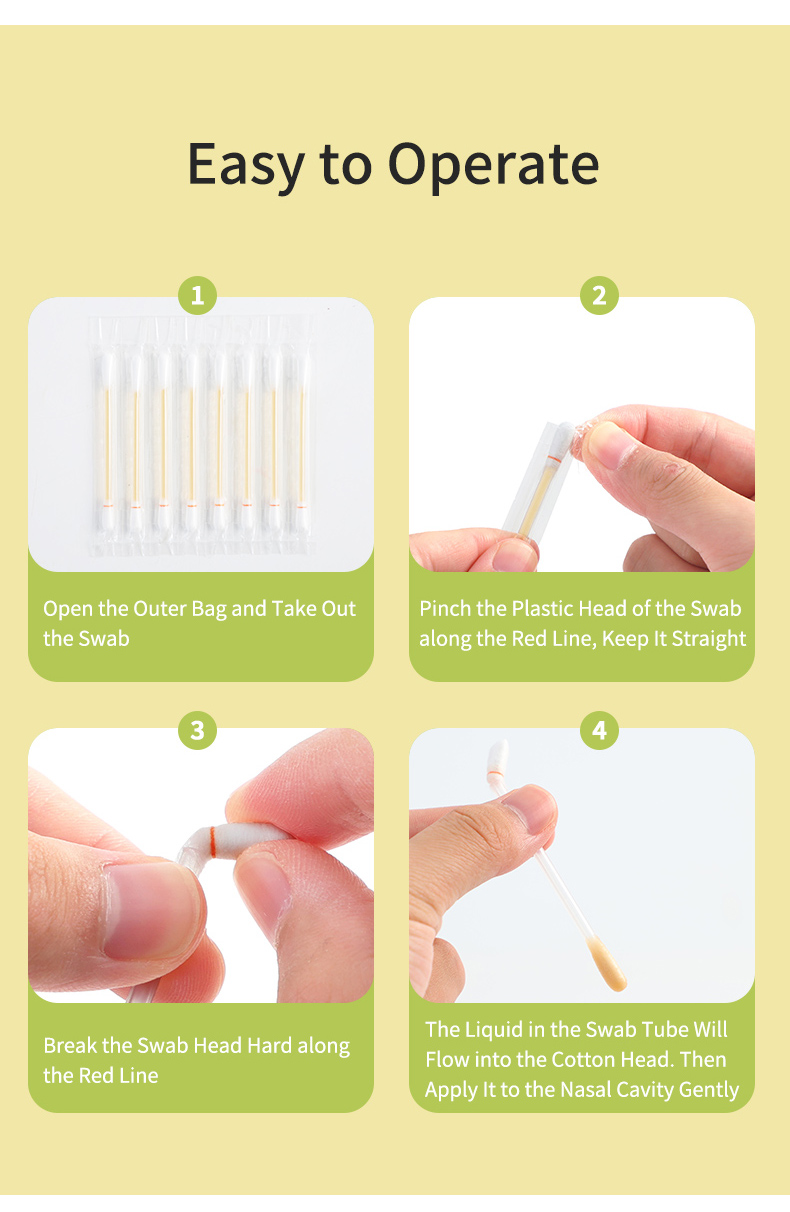 Easy to Operate

1

Open the Outer Bag and Take Out the Swab

2

Pinch the Plastic Head of the Swab along the Red Line, Keep It Straight

3

Break the Swab Head Hard along the Red Line

4

The Liquid in the Swab Tube Will Flow into the Cotton Head. Then Apply It to the Nasal Cavity Gently