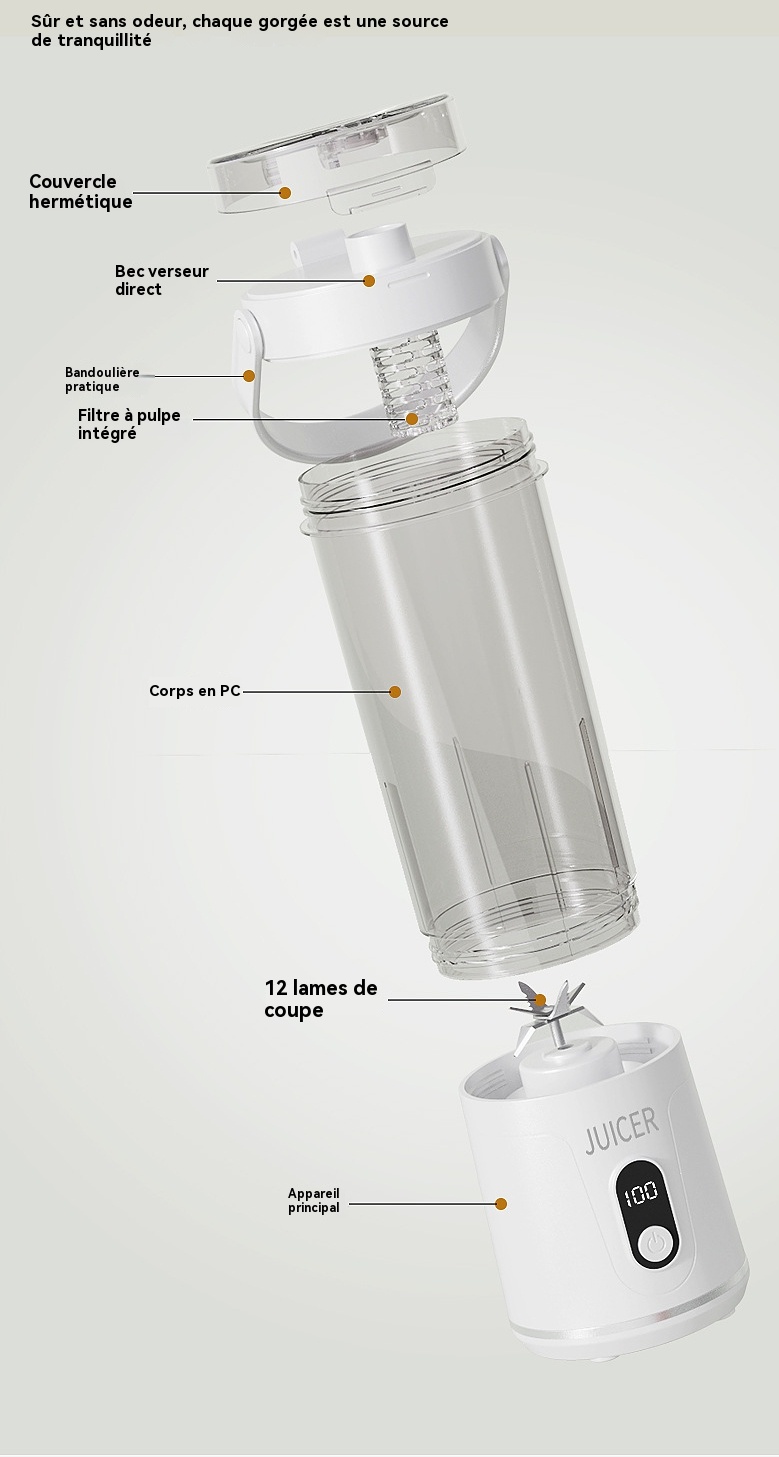 Sûr et sans odeur, chaque gorgée est une source de tranquillité

Couvercle hermétique

Bec verseur direct

Bandoulière pratique

Filtre à pulpe intégré

Corps en PC

12 lames de coupe

JUICER

100

Appareil principal