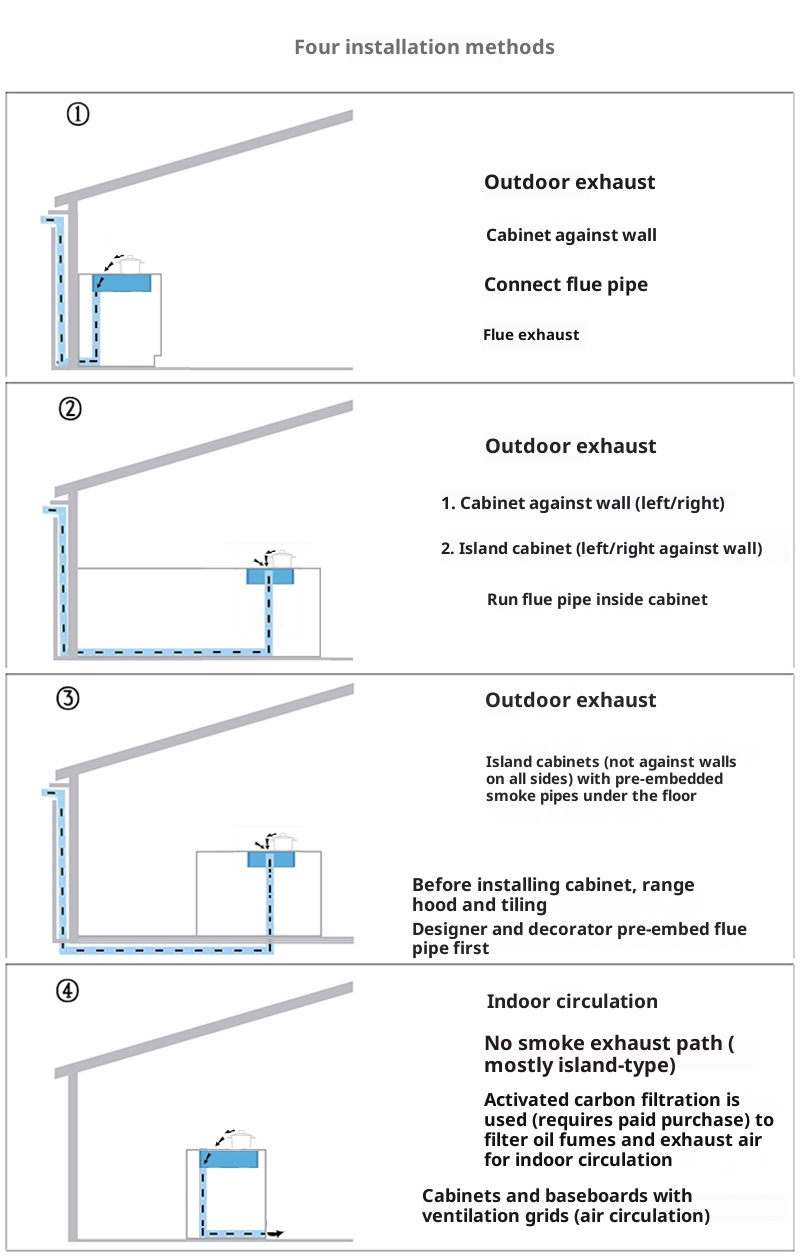 Four installation methods

①

Outdoor exhaust

Cabinet against wall

Connect flue pipe

Flue exhaust

②

Outdoor exhaust

1. Cabinet against wall (left/right)

2. Island cabinet (left/right against wall)

Run flue pipe inside cabinet

③

Outdoor exhaust

Island cabinets (not against walls on all sides) with pre-embedded smoke pipes under the floor

Before installing cabinet, range hood and tiling

Designer and decorator pre-embed flue pipe first

④

Indoor circulation

No smoke exhaust path ( mostly island-type)

Activated carbon filtration is used (requires paid purchase) to filter oil fumes and exhaust air for indoor circulation

Cabinets and baseboards with ventilation grids (air circulation)