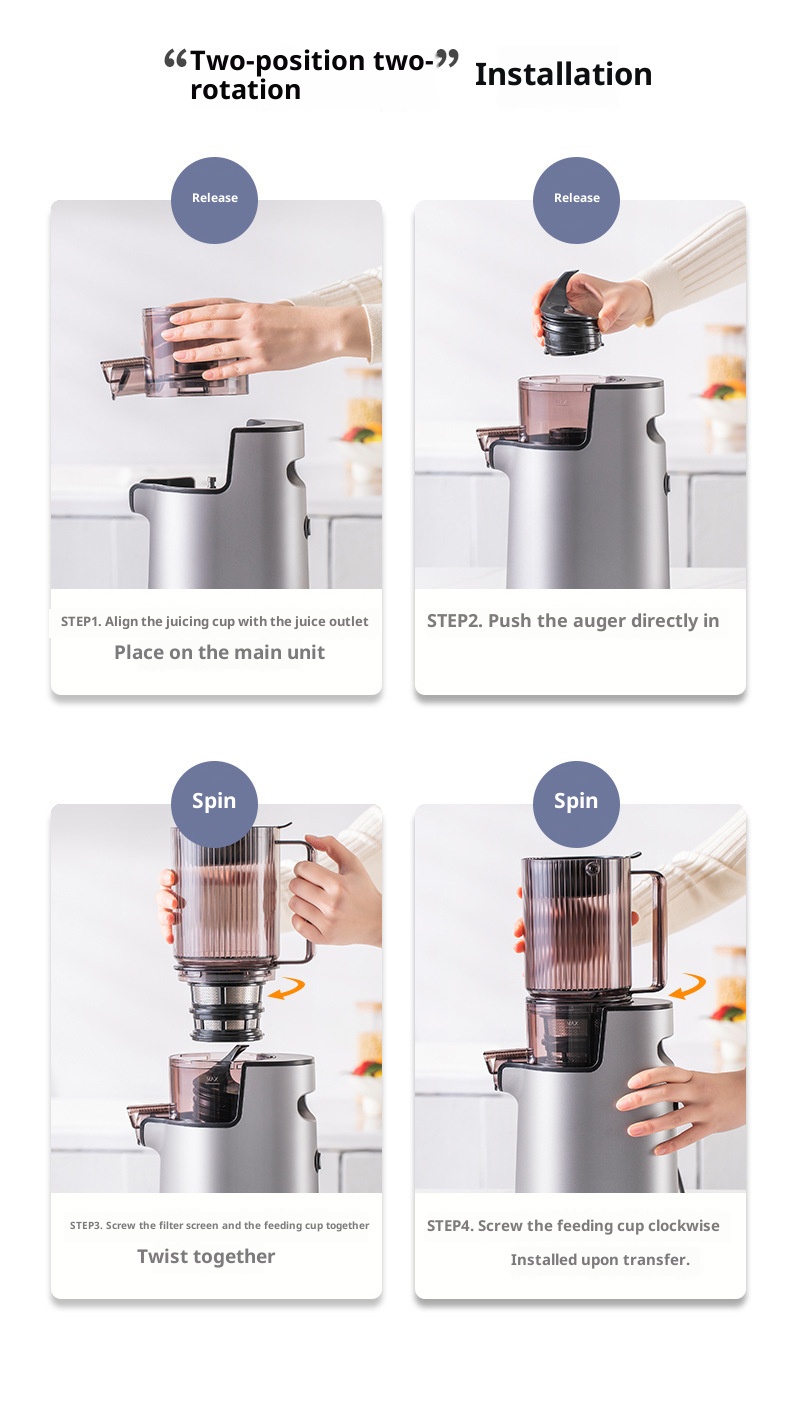 “Two-position two-rotation” Installation

Release

STEP1. Align the juicing cup with the juice outlet

Place on the main unit

Release

STEP2. Push the auger directly in

Spin

STEP3. Screw the filter screen and the feeding cup together

Twist together

Spin

STEP4. Screw the feeding cup clockwise

Installed upon transfer.