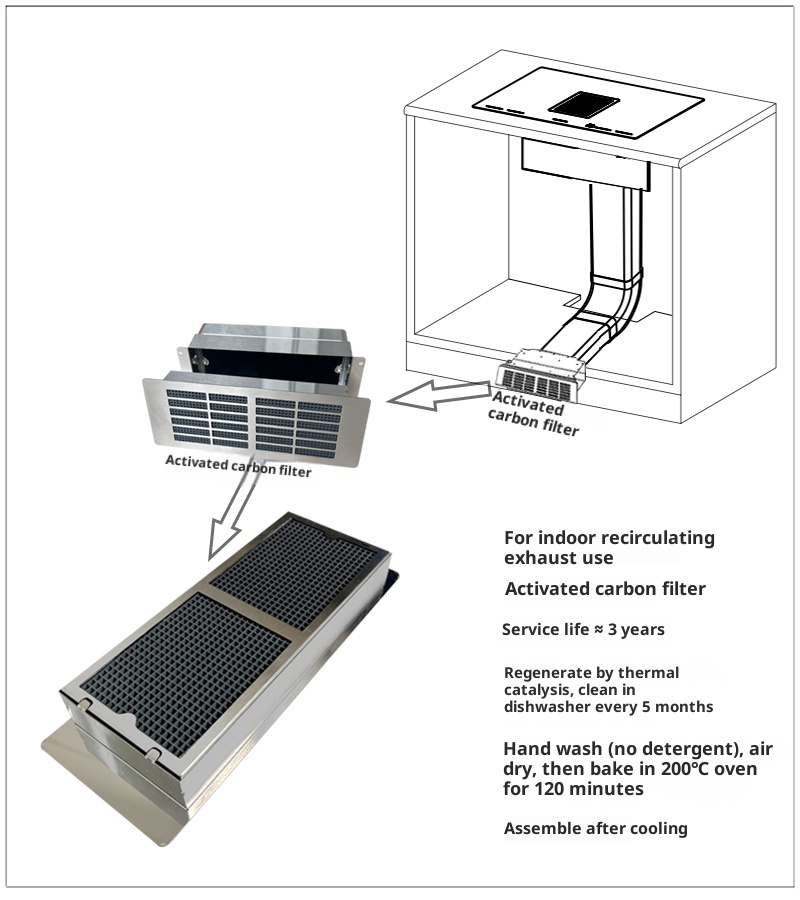 Activated carbon filter

Activated carbon filter

For indoor recirculating exhaust use

Activated carbon filter

Service life ≈ 3 years

Regenerate by thermal catalysis, clean in dishwasher every 5 months

Hand wash (no detergent), air dry, then bake in 200℃ oven for 120 minutes

Assemble after cooling