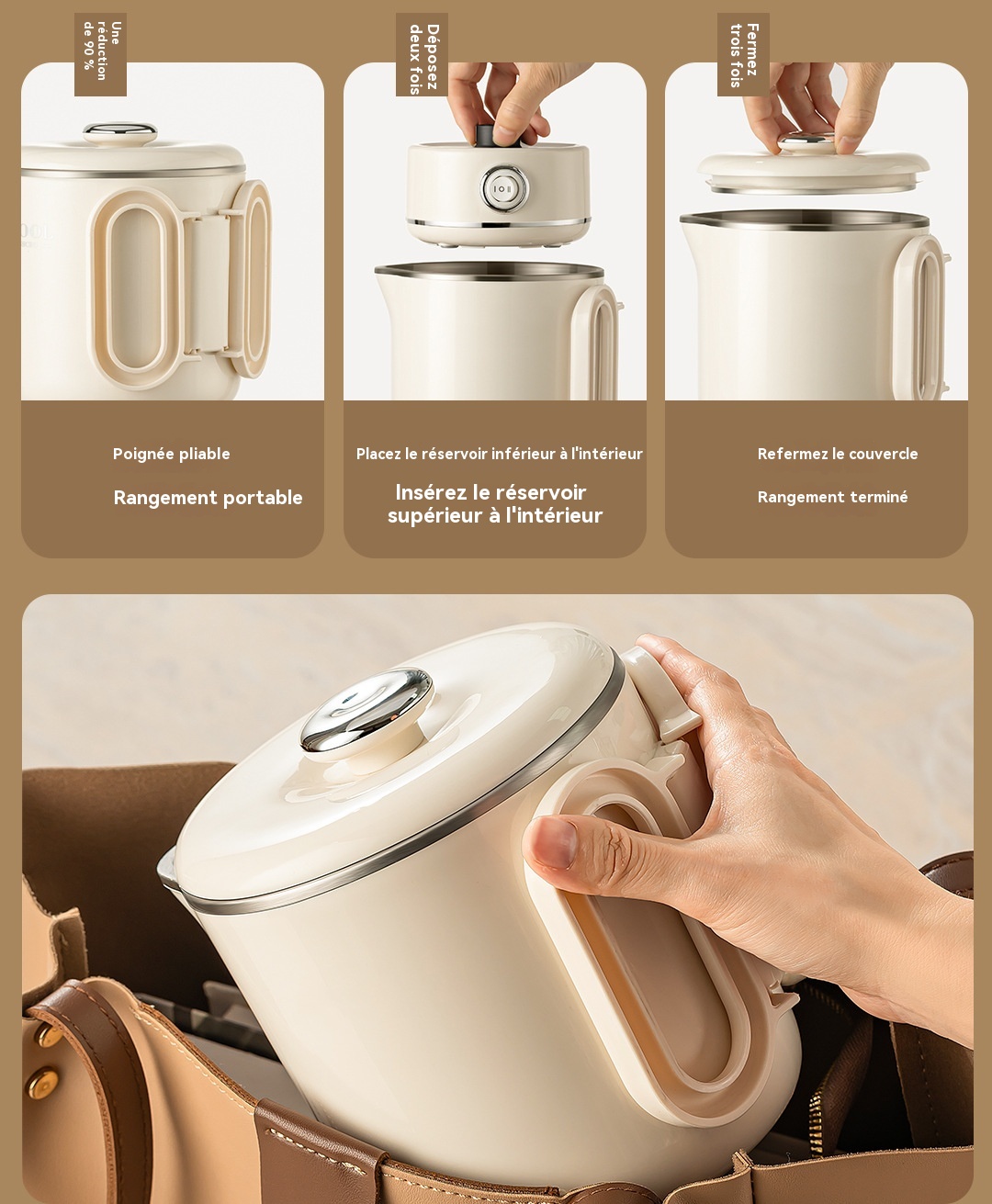 Une réduction de 90 %

Poignée pliable

Rangement portable

Déposez deux fois

Placez le réservoir inférieur à l'intérieur

Insérez le réservoir supérieur à l'intérieur

Fermez trois fois

Refermez le couvercle

Rangement terminé