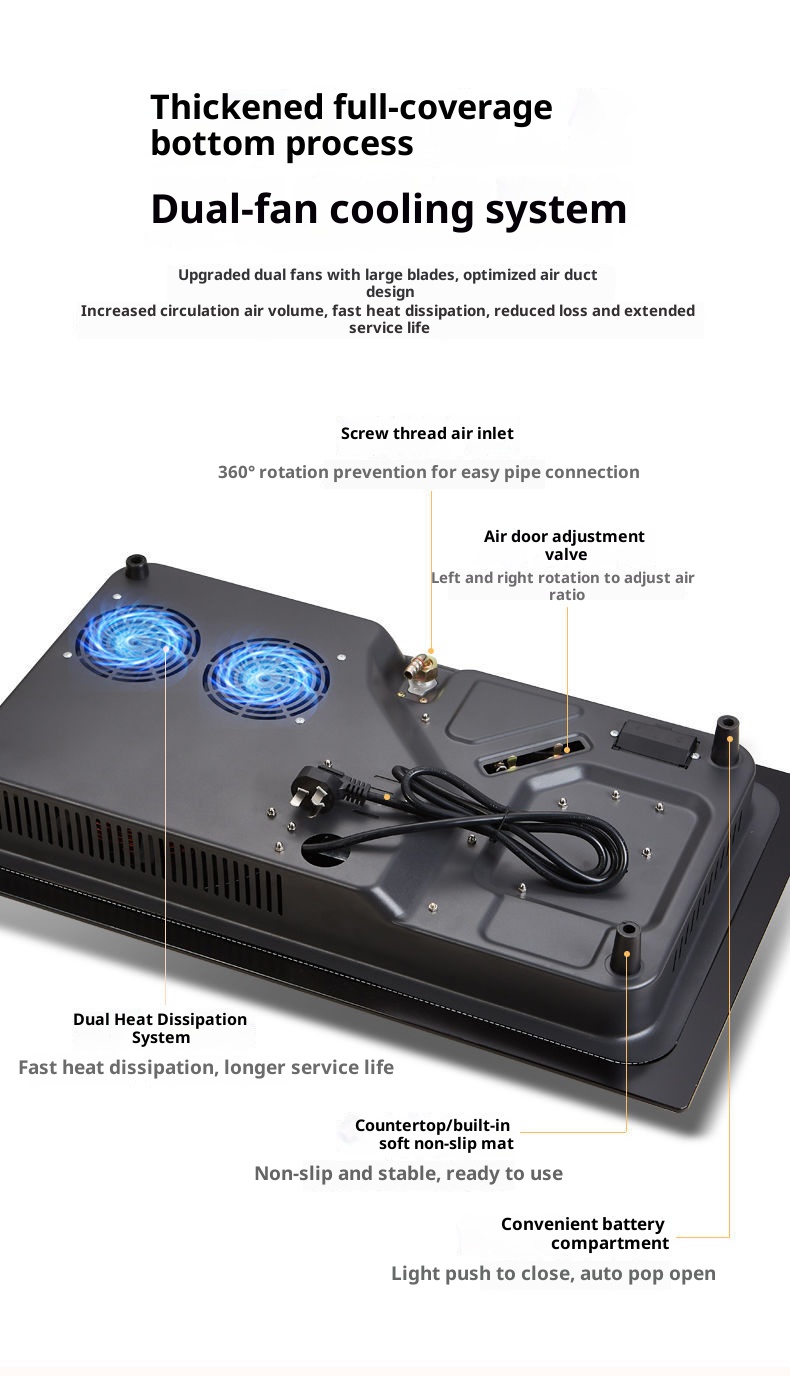 Thickened full-coverage bottom process

Dual-fan cooling system

Upgraded dual fans with large blades, optimized air duct design
Increased circulation air volume, fast heat dissipation, reduced loss and extended service life

Screw thread air inlet
360° rotation prevention for easy pipe connection

Air door adjustment valve
Left and right rotation to adjust air ratio

Dual Heat Dissipation System
Fast heat dissipation, longer service life

Countertop/built-in soft non-slip mat
Non-slip and stable, ready to use

Convenient battery compartment
Light push to close, auto pop open