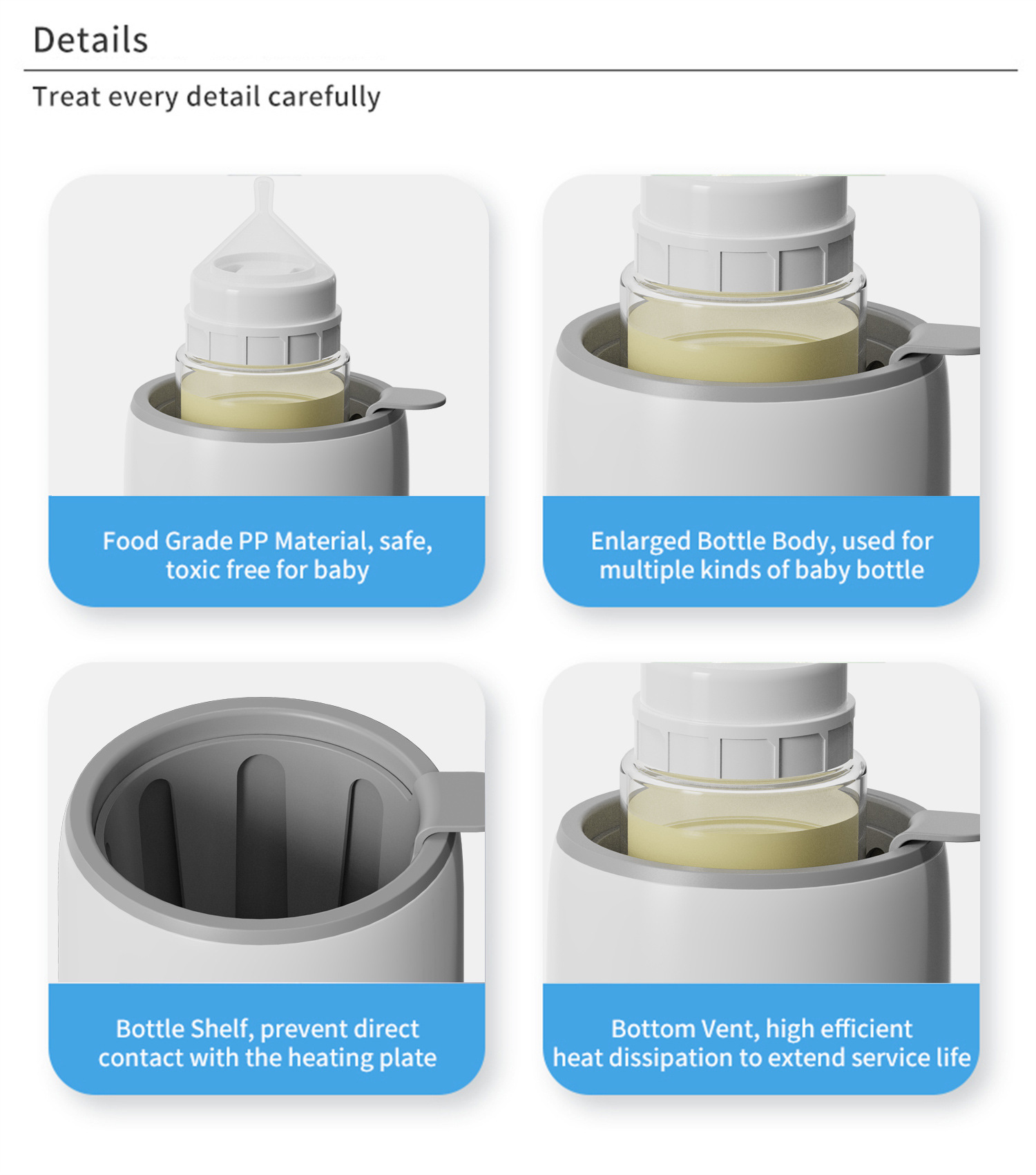 Details

Treat every detail carefully

Food Grade PP Material, safe, toxic free for baby

Enlarged Bottle Body, used for multiple kinds of baby bottle

Bottle Shelf, prevent direct contact with the heating plate

Bottom Vent, high efficient heat dissipation to extend service life