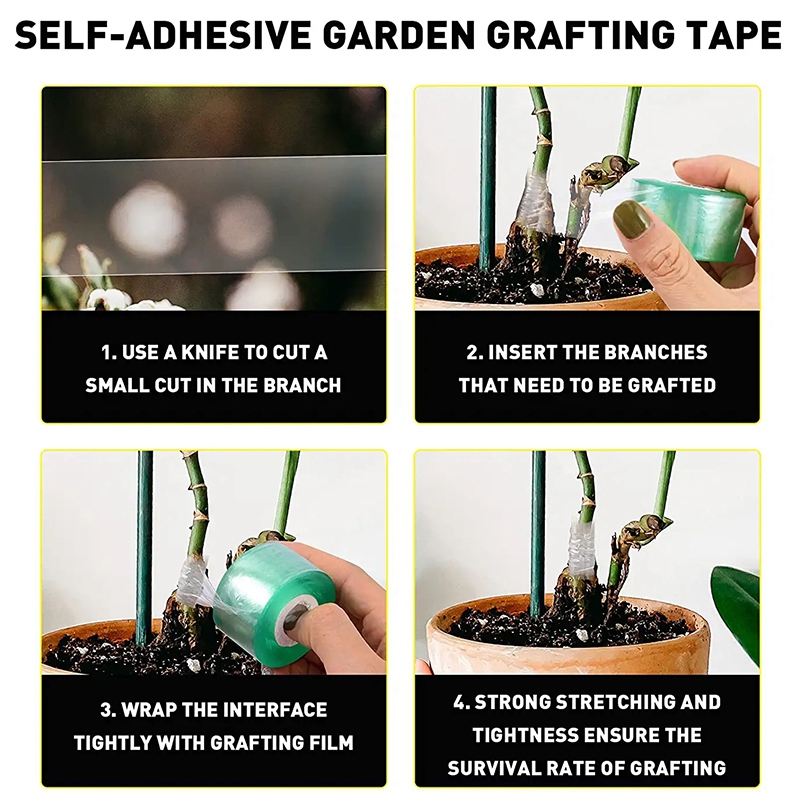 SELF-ADHESIVE GARDEN GRAFTING TAPE

1. USE A KNIFE TO CUT A SMALL CUT IN THE BRANCH

2. INSERT THE BRANCHES THAT NEED TO BE GRAFTED

3. WRAP THE INTERFACE TIGHTLY WITH GRAFTING FILM

4. STRONG STRETCHING AND TIGHTNESS ENSURE THE SURVIVAL RATE OF GRAFTING