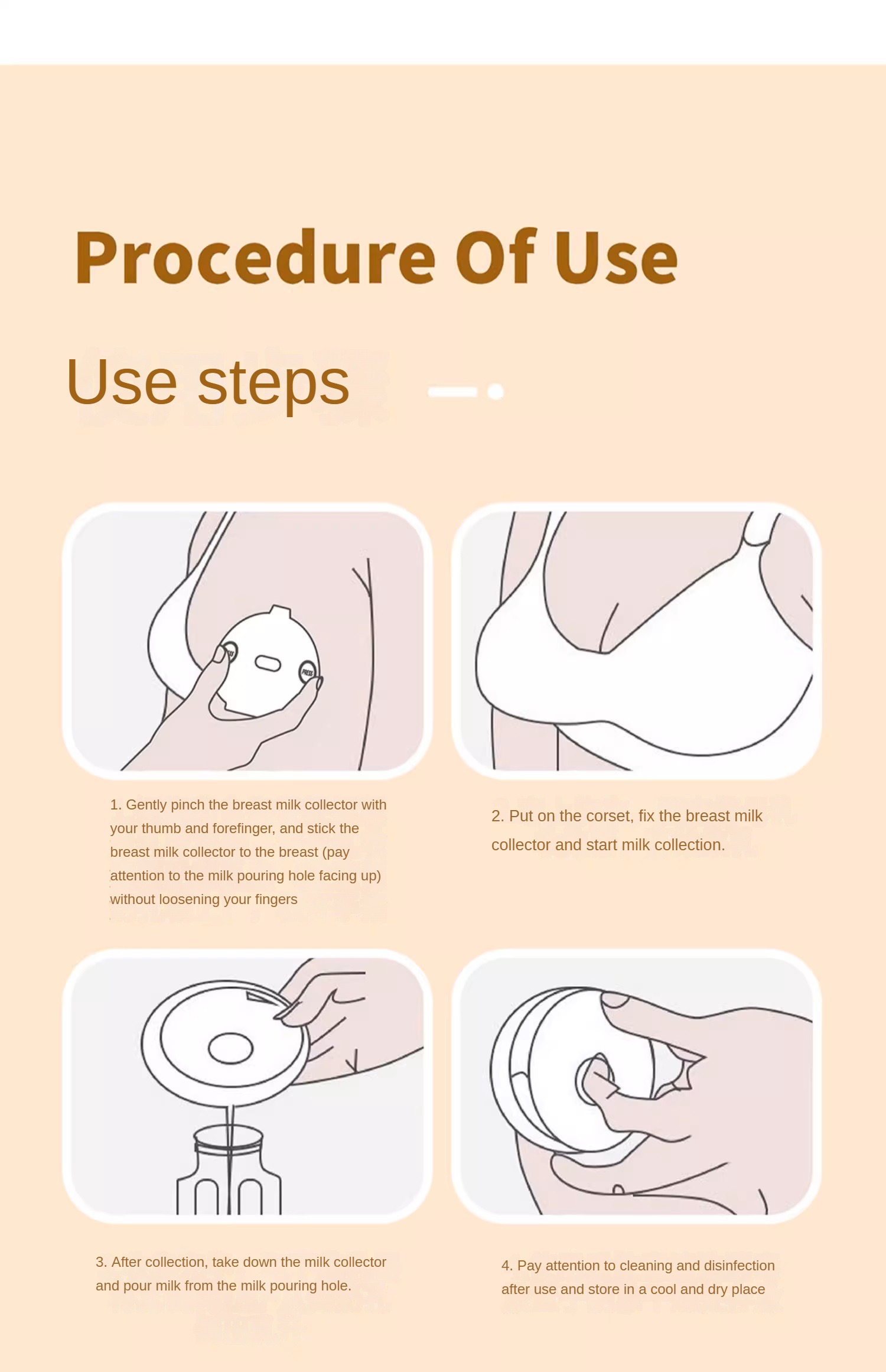 Procedure Of Use

Use steps

PRESS

1. Gently pinch the breast milk collector with your thumb and forefinger, and stick the breast milk collector to the breast (pay attention to the milk pouring hole facing up) without loosening your fingers

2. Put on the corset, fix the breast milk collector and start milk collection.

3. After collection, take down the milk collector and pour milk from the milk pouring hole.

4. Pay attention to cleaning and disinfection after use and store in a cool and dry place