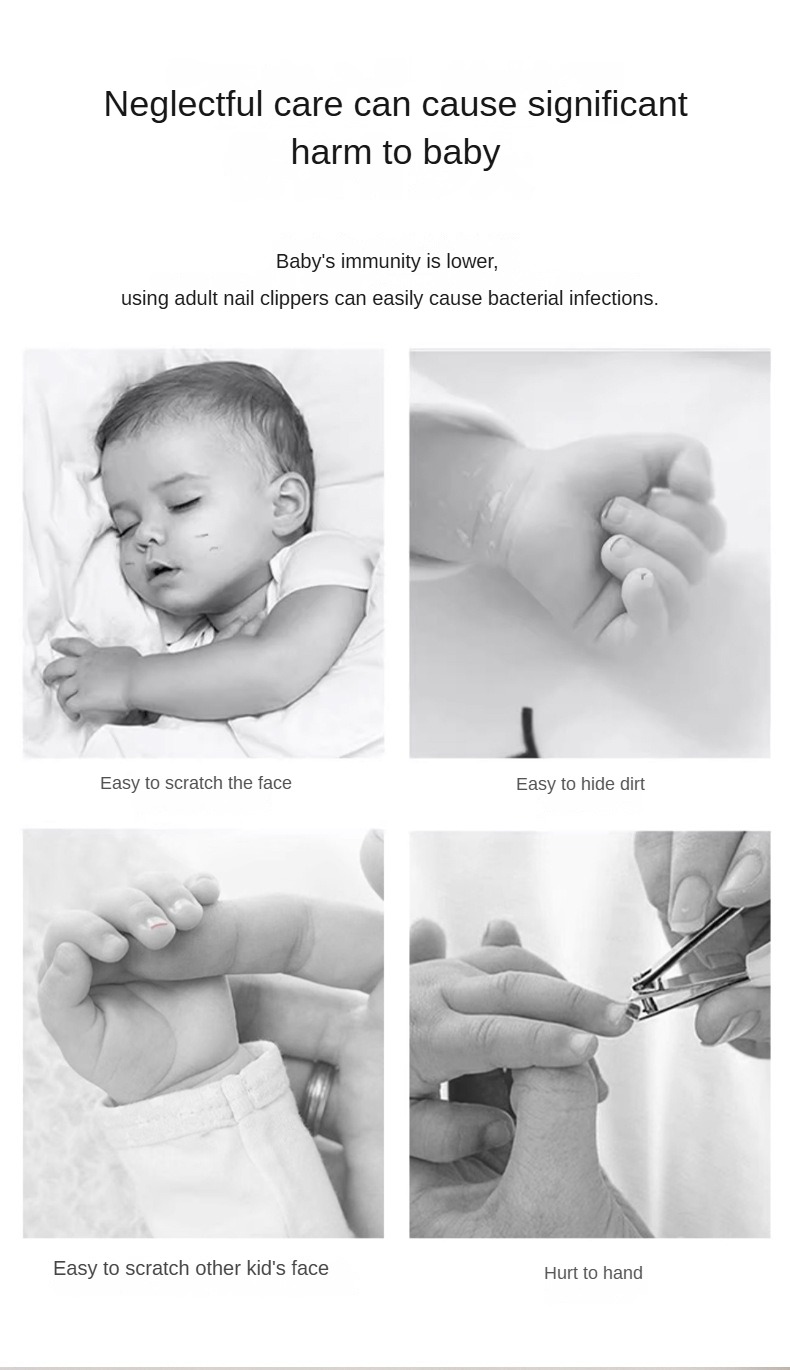 Neglectful care can cause significant harm to baby

Baby's immunity is lower,
using adult nail clippers can easily cause bacterial infections.

Easy to scratch the face

Easy to hide dirt

Easy to scratch other kid's face

Hurt to hand