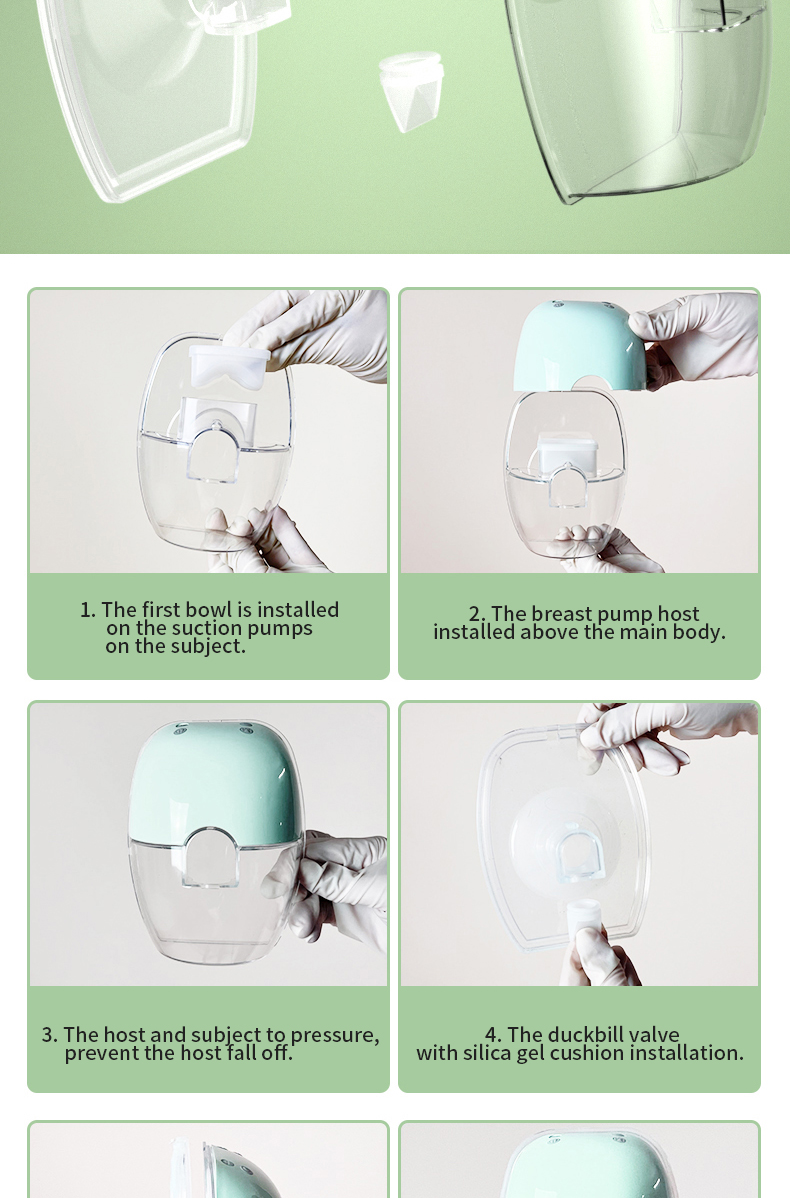 1. The first bowl is installed on the suction pumps on the subject.

2. The breast pump host installed above the main body.

3. The host and subject to pressure, prevent the host fall off.

4. The duckbill valve with silica gel cushion installation.