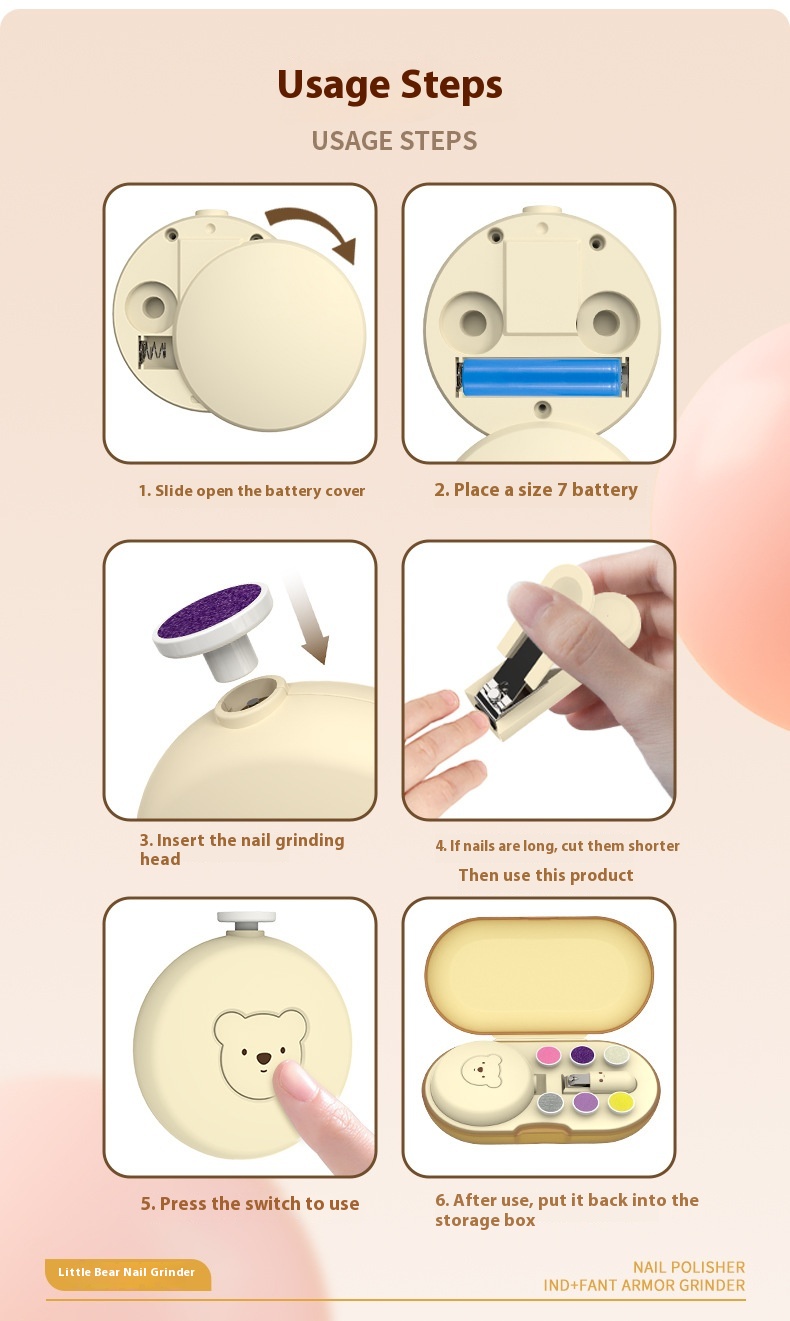 Usage Steps

USAGE STEPS

1. Slide open the battery cover

2. Place a size 7 battery

3. Insert the nail grinding head

4. If nails are long, cut them shorter

Then use this product

5. Press the switch to use

6. After use, put it back into the storage box

Little Bear Nail Grinder

NAIL POLISHER
IND+FANT ARMOR GRINDER