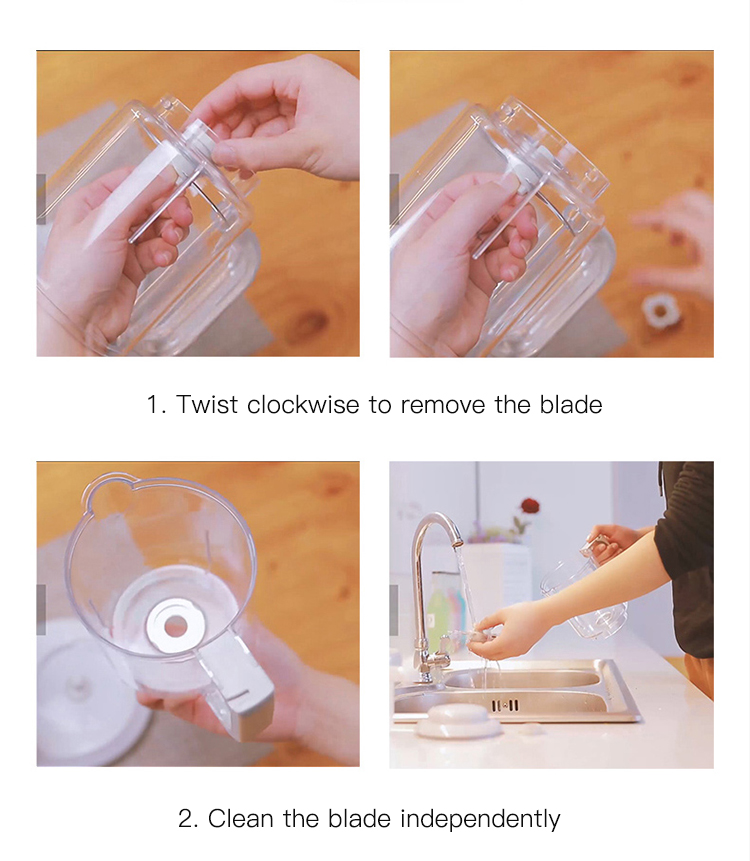 1. Twist clockwise to remove the blade

2. Clean the blade independently