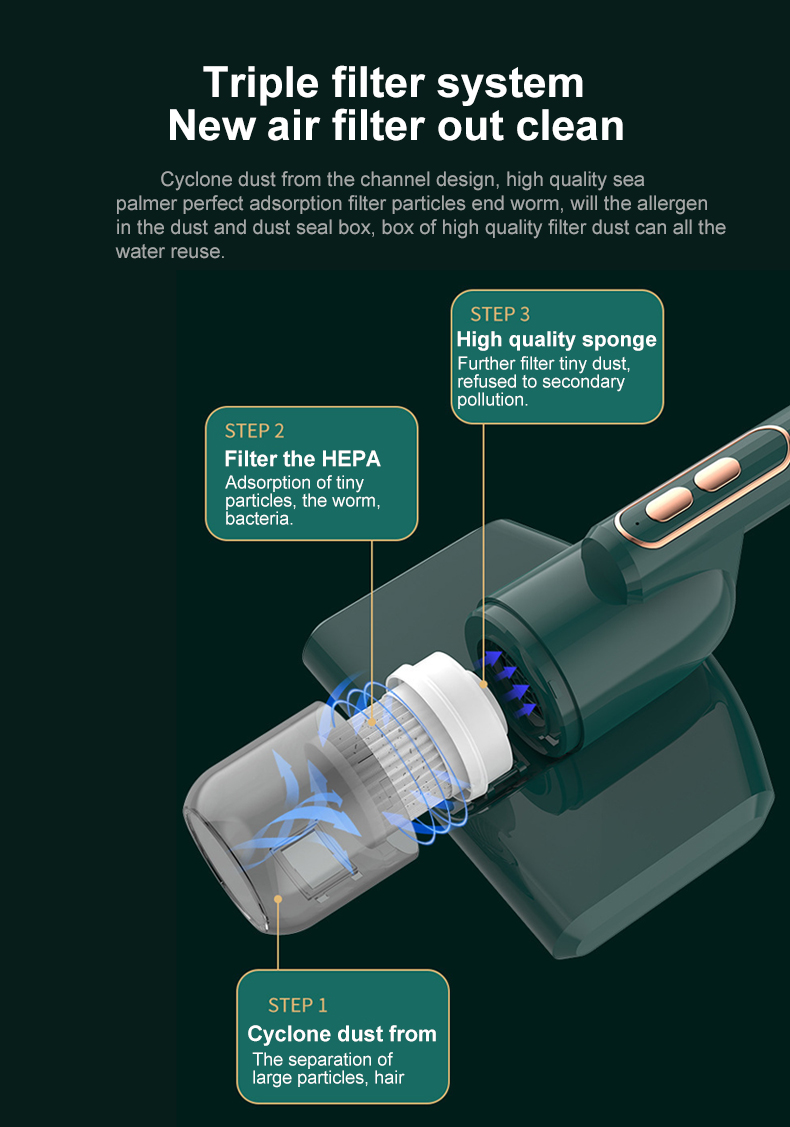 Triple filter system
New air filter out clean

Cyclone dust from the channel design, high quality sea palmer perfect adsorption filter particles end worm, will the allergen in the dust and dust seal box, box of high quality filter dust can all the water reuse.

STEP 3
High quality sponge
Further filter tiny dust, refused to secondary pollution.

STEP 2
Filter the HEPA
Adsorption of tiny particles, the worm, bacteria.

STEP 1
Cyclone dust from
The separation of large particles, hair