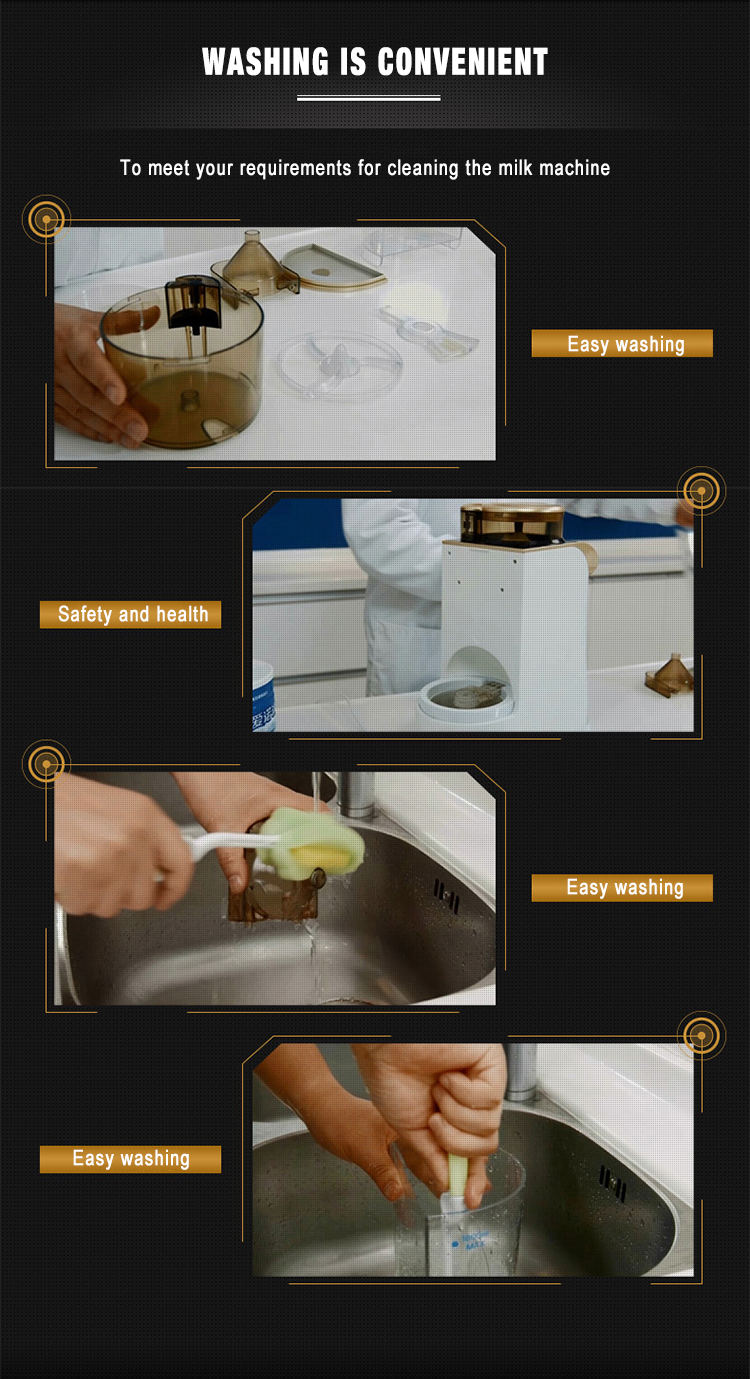 WASHING IS CONVENIENT

To meet your requirements for cleaning the milk machine

Easy washing

Safety and health

Easy washing

Easy washing