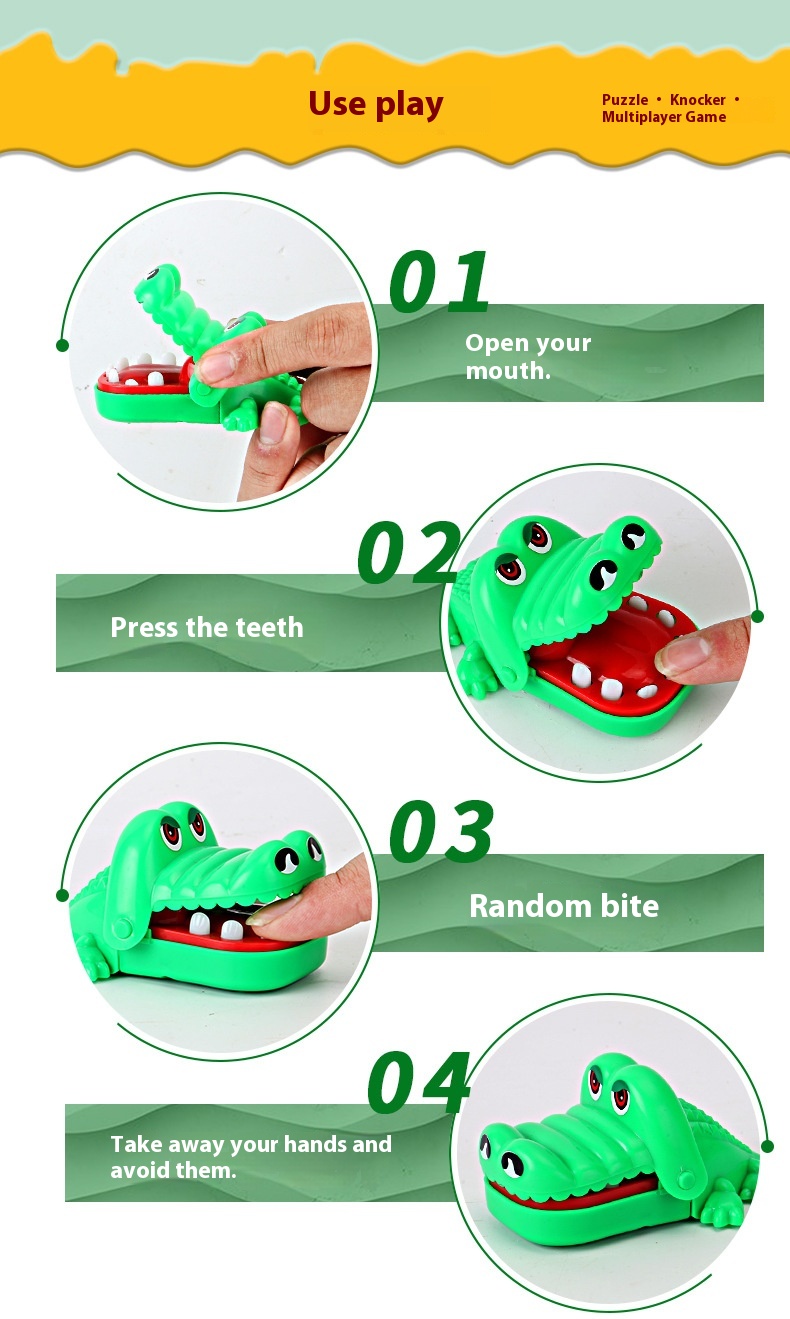 Use play

Puzzle • Knocker • Multiplayer Game

01

Open your mouth.

02

Press the teeth

03

Random bite

04

Take away your hands and avoid them.