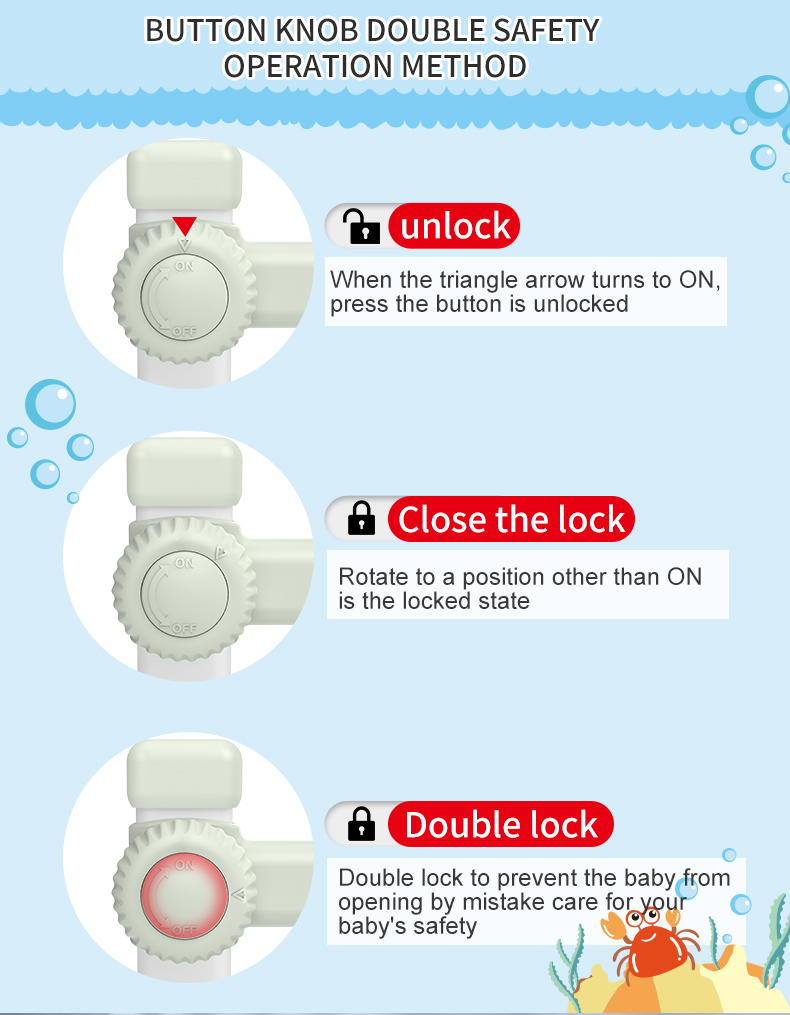 BUTTON KNOB DOUBLE SAFETY OPERATION METHOD

ON

OFF

unlock

When the triangle arrow turns to ON, press the button is unlocked

ON

OFF

Close the lock

Rotate to a position other than ON is the locked state

ON

OFF

Double lock

Double lock to prevent the baby from opening by mistake care for your baby's safety