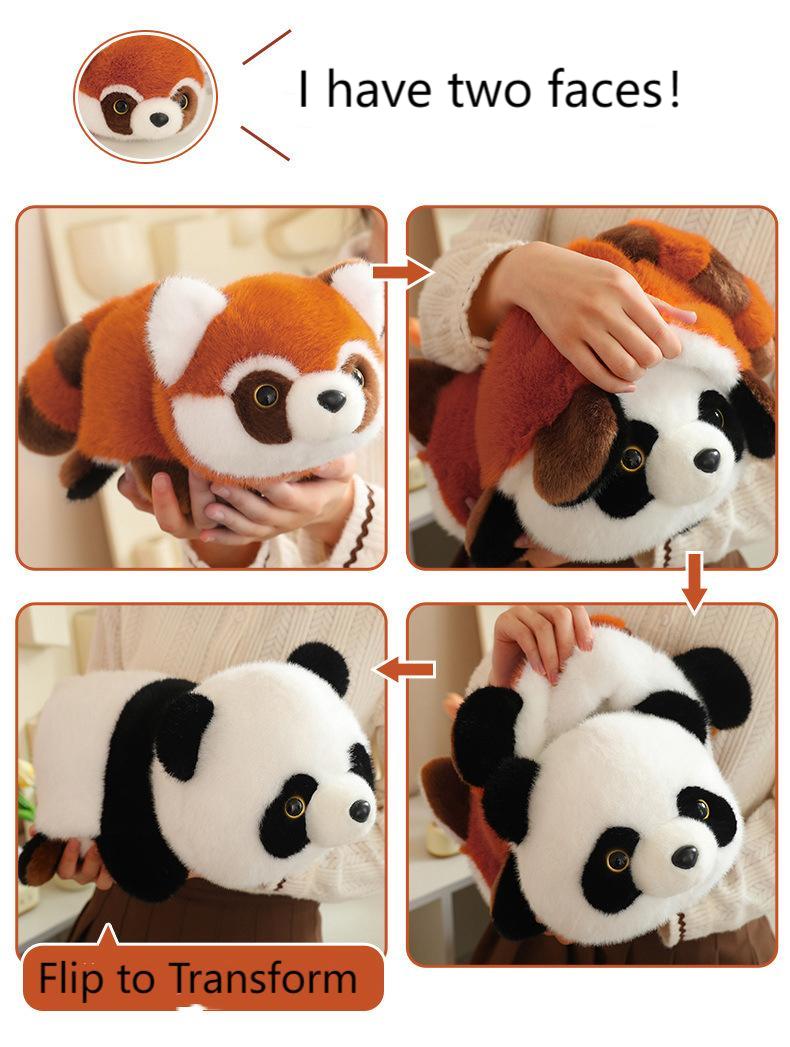 I have two faces!

Flip to Transform