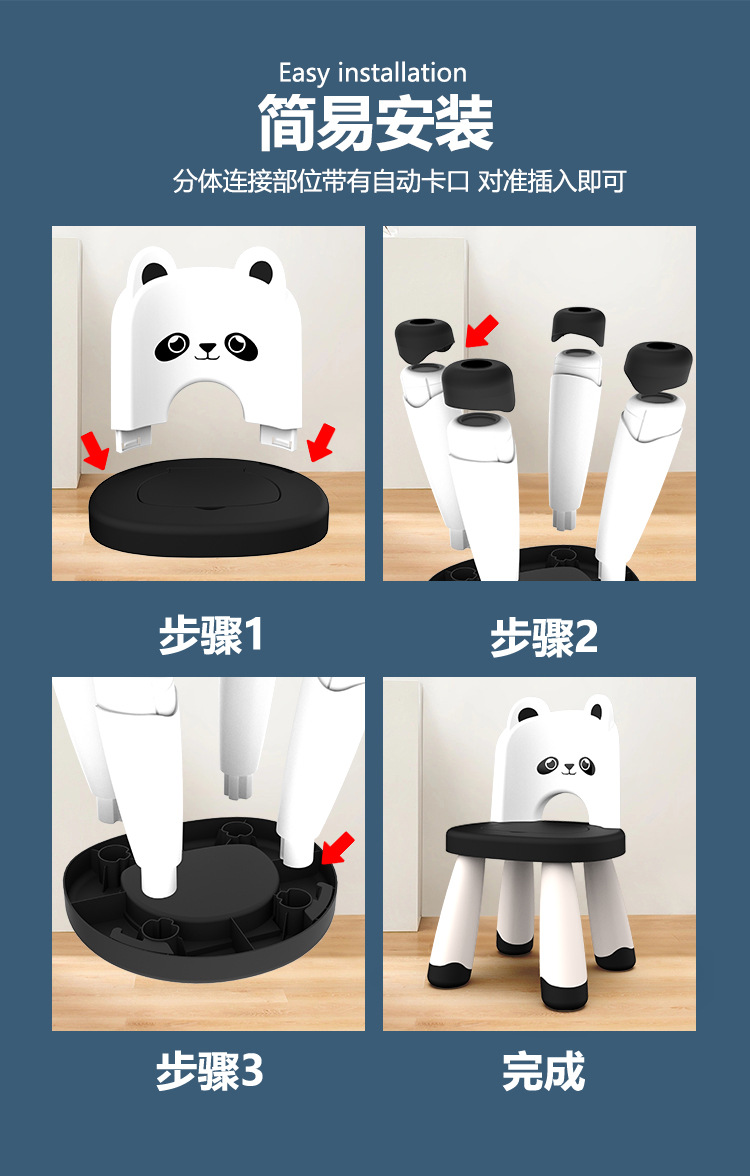 Easy installation
简易安装
分体连接部位带有自动卡口 对准插入即可

步骤1

步骤2

步骤3

完成