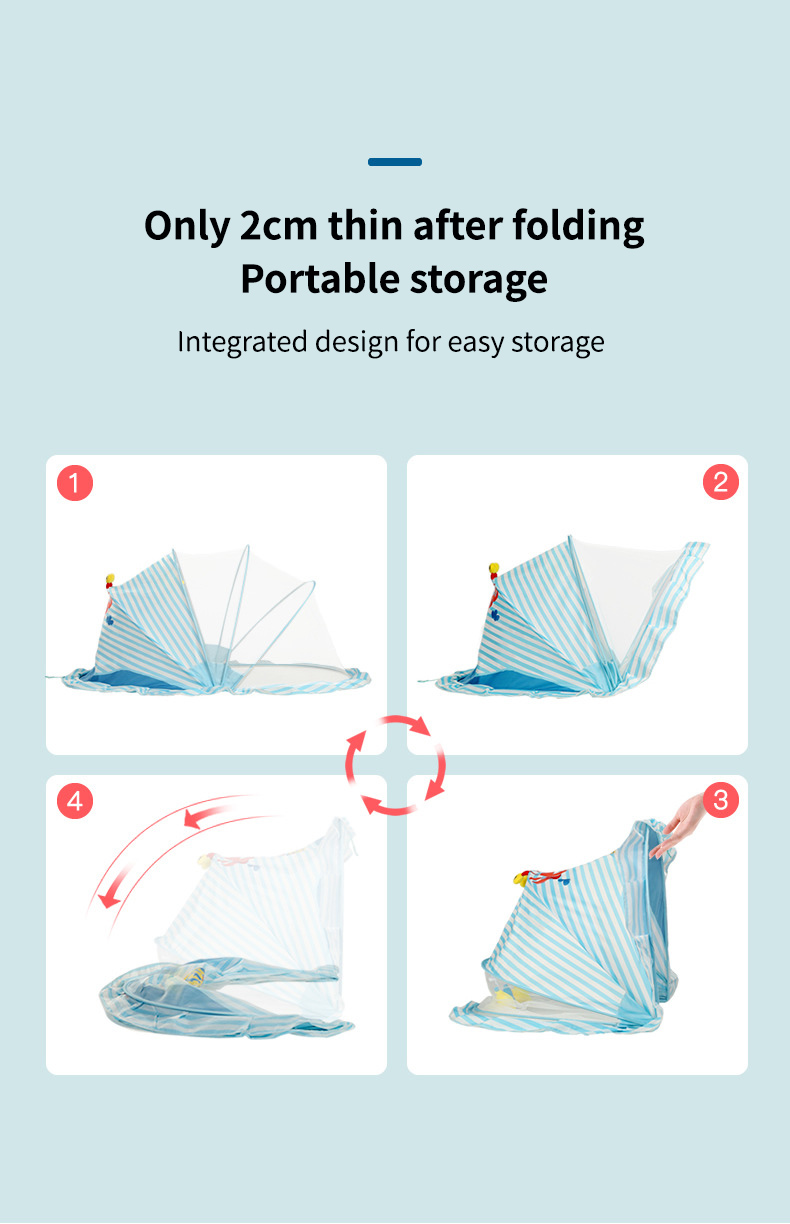 Only 2cm thin after folding
Portable storage

Integrated design for easy storage

1

2

4

3