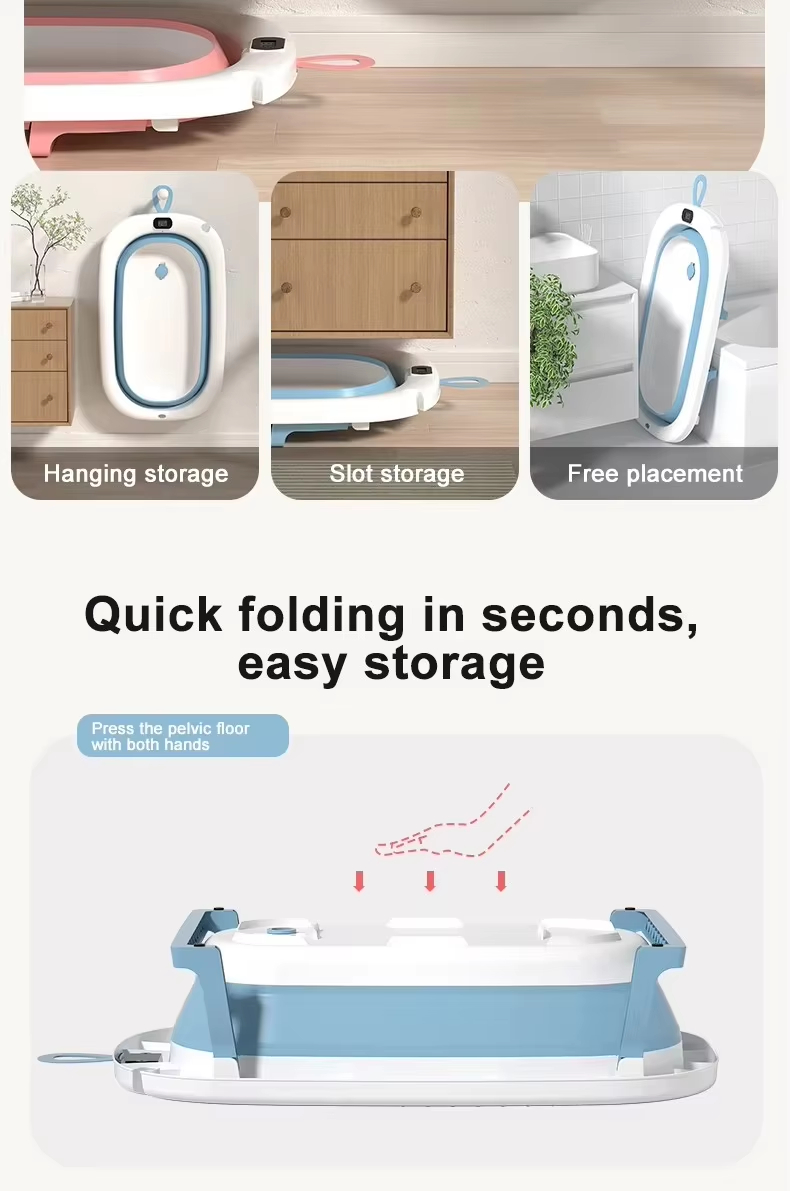 Hanging storage

Slot storage

Free placement

Quick folding in seconds, easy storage

Press the pelvic floor with both hands