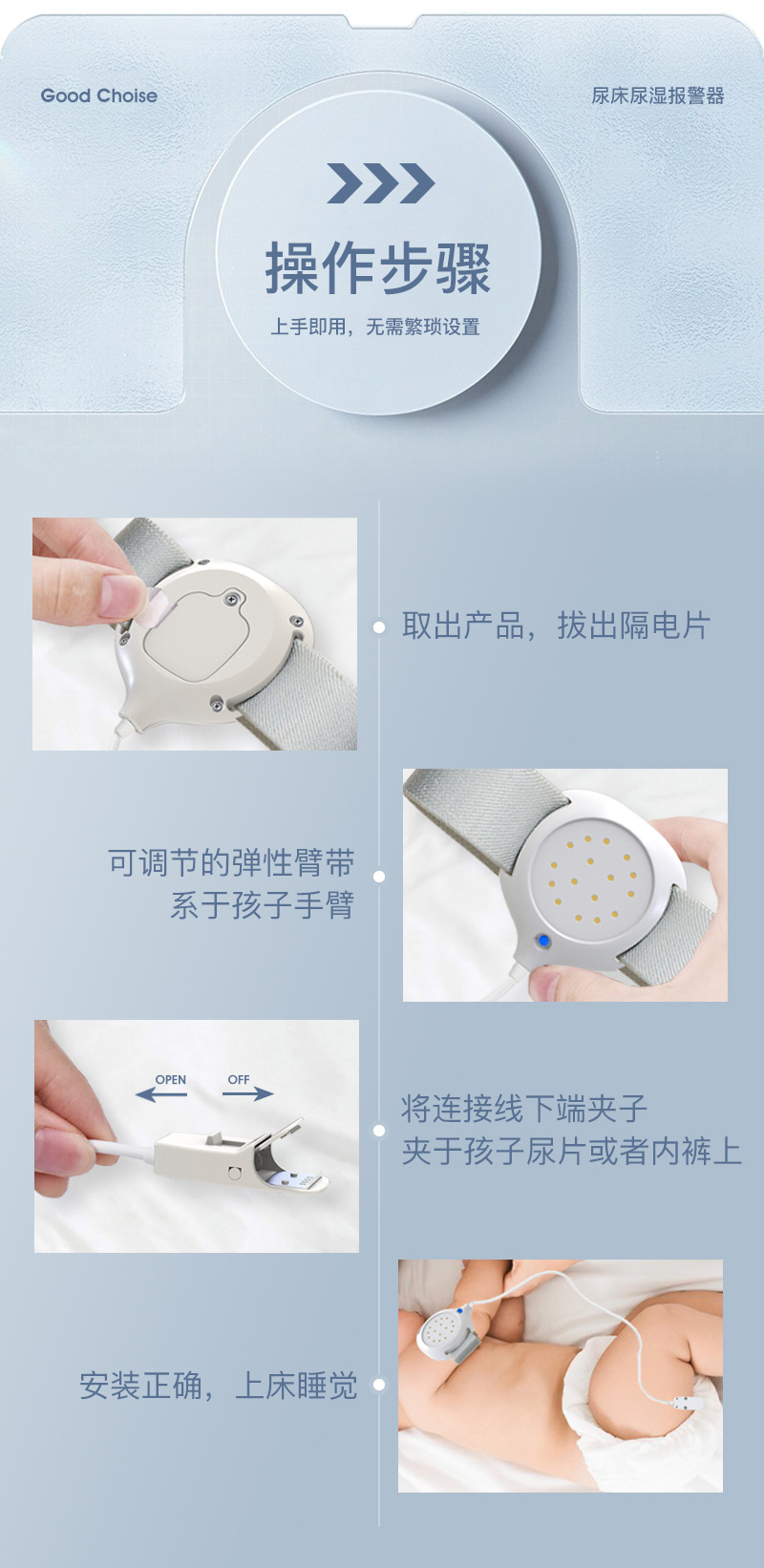 Good Choise

尿床尿湿报警器

操作步骤

上手即用，无需繁琐设置

取出产品，拔出隔电片

可调节的弹性臂带
系于孩子手臂

OPEN OFF

将连接线下端夹子
夹于孩子尿片或者内裤上

安装正确，上床睡觉