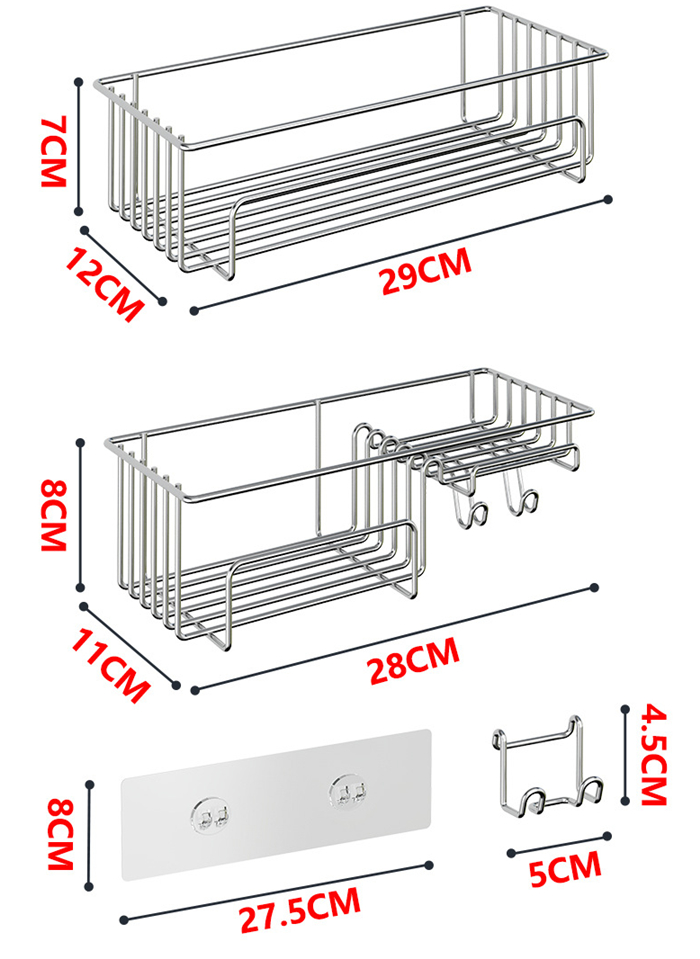 7CM
12CM
29CM

8CM
11CM
28CM

8CM
27.5CM

4.5CM
5CM