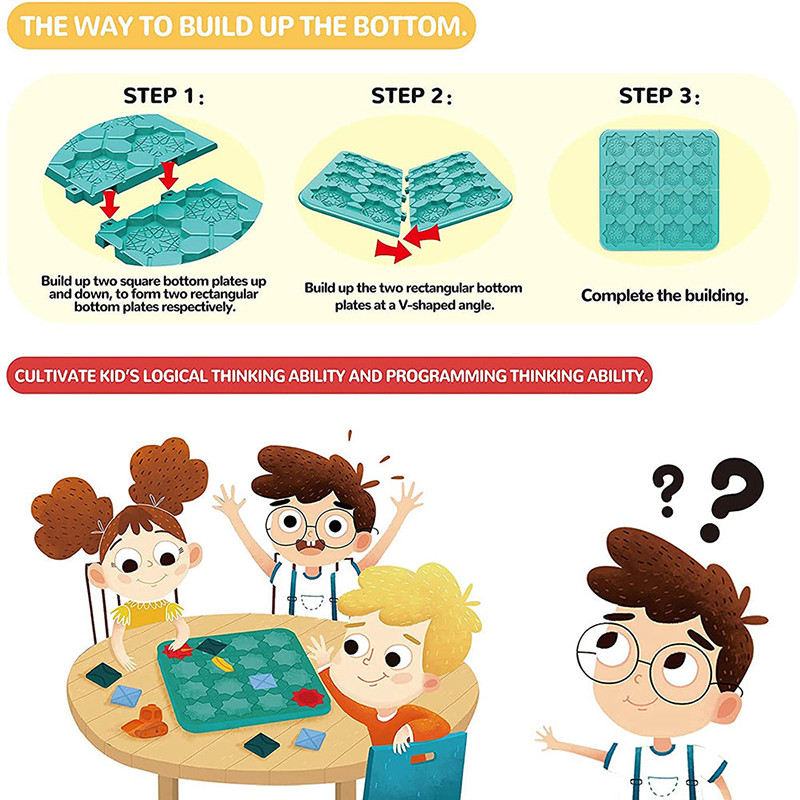 THE WAY TO BUILD UP THE BOTTOM.

STEP 1:

Build up two square bottom plates up and down, to form two rectangular bottom plates respectively.

STEP 2:

Build up the two rectangular bottom plates at a V-shaped angle.

STEP 3:

Complete the building.

CULTIVATE KID'S LOGICAL THINKING ABILITY AND PROGRAMMING THINKING ABILITY.

? ?