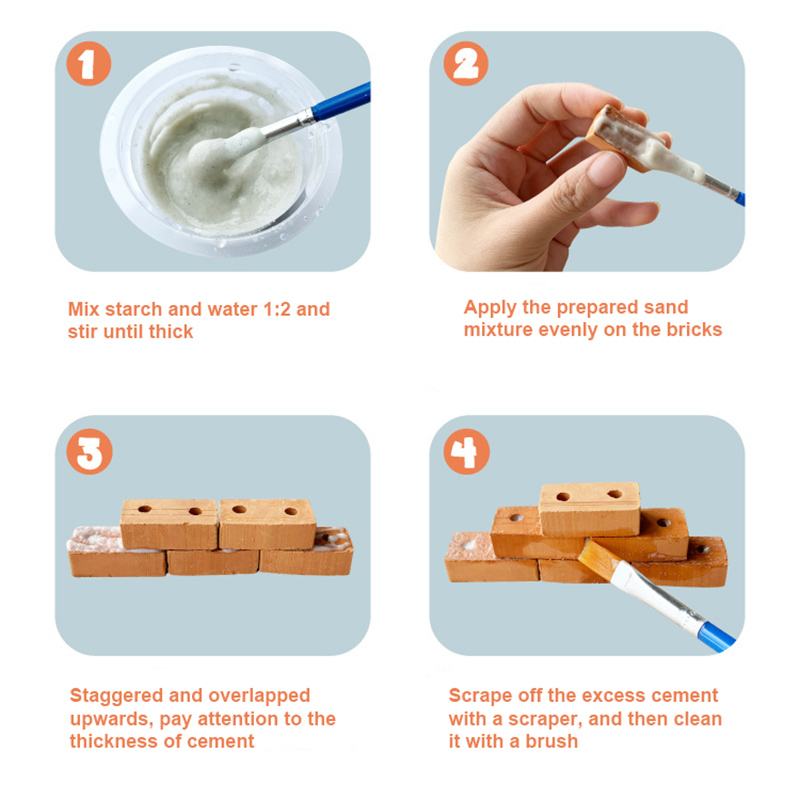 1

Mix starch and water 1:2 and stir until thick

2

Apply the prepared sand mixture evenly on the bricks

3

Staggered and overlapped upwards, pay attention to the thickness of cement

4

Scrape off the excess cement with a scraper, and then clean it with a brush