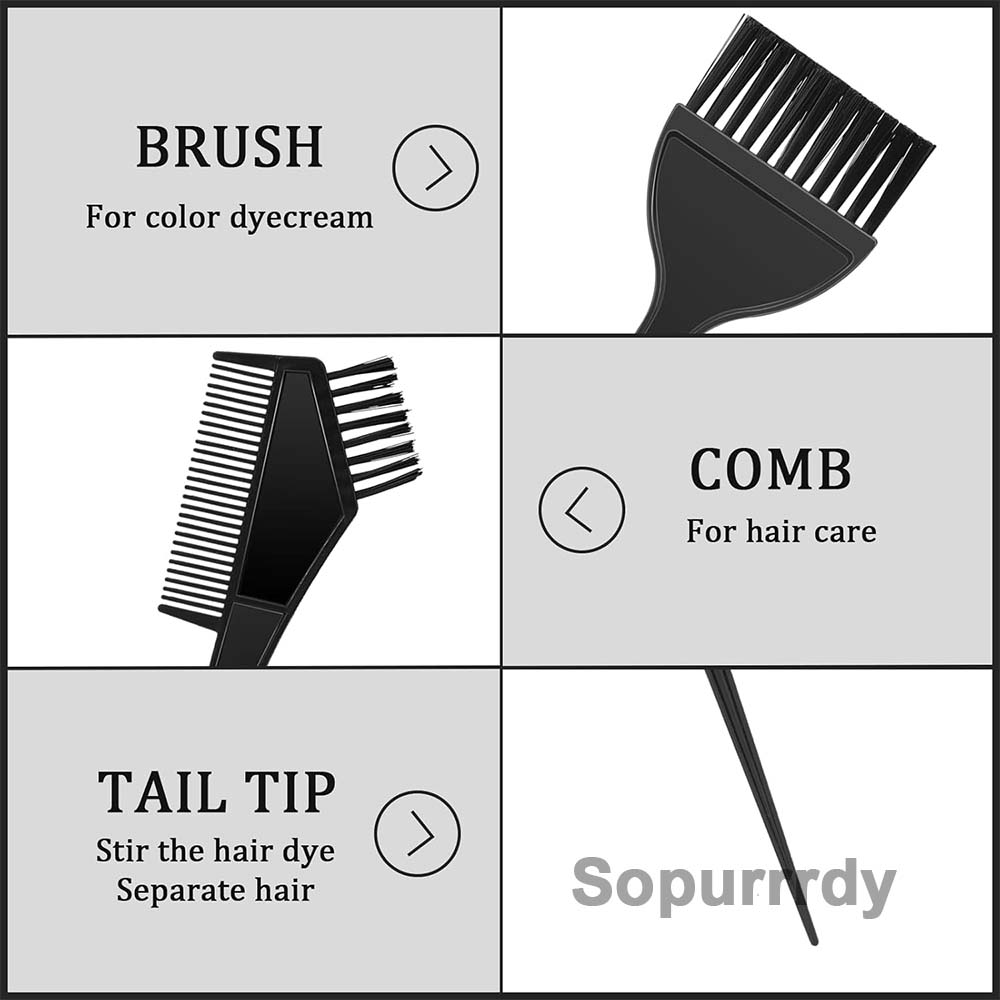 BRUSH
For color dyecream

COMB
For hair care

TAIL TIP
Stir the hair dye
Separate hair

Sopurrrdy