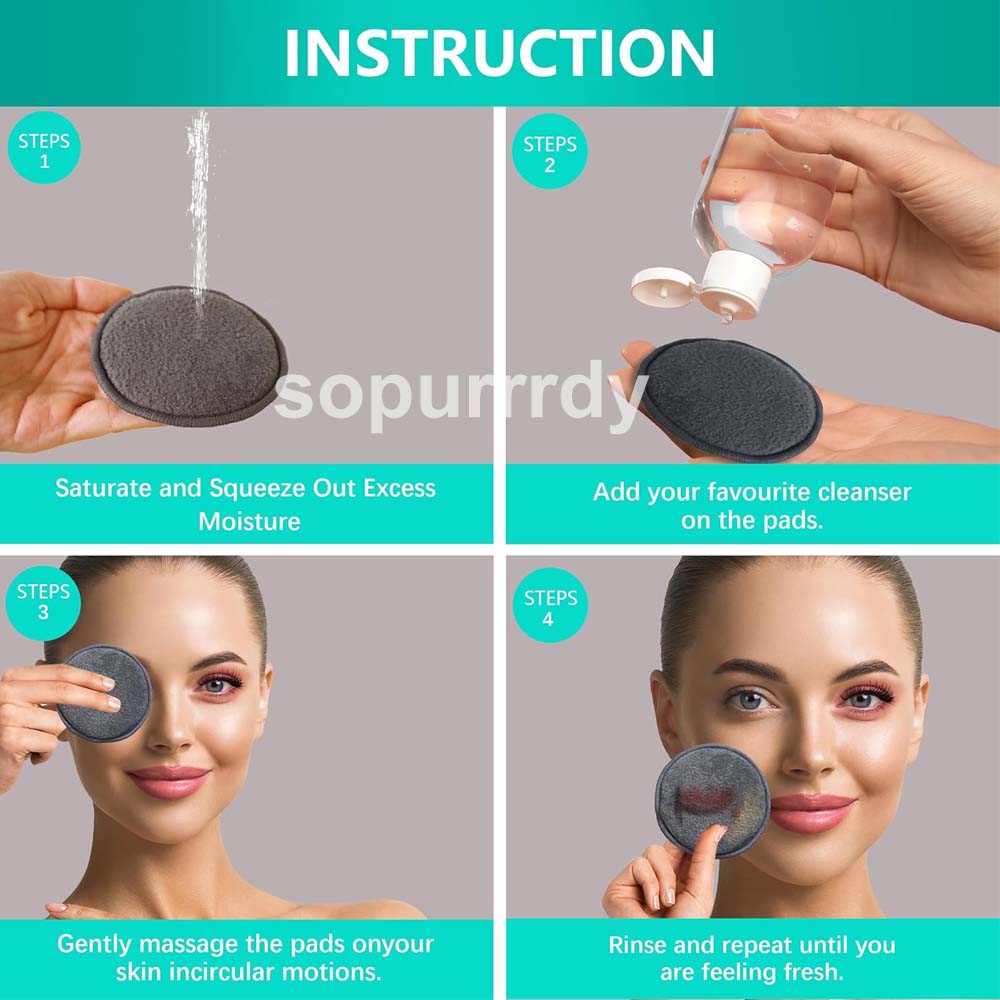 INSTRUCTION

STEPS 1

Saturate and Squeeze Out Excess Moisture

STEPS 2

Add your favourite cleanser on the pads.

sopurrrdy

STEPS 3

Gently massage the pads onyour skin incircular motions.

STEPS 4

Rinse and repeat until you are feeling fresh.