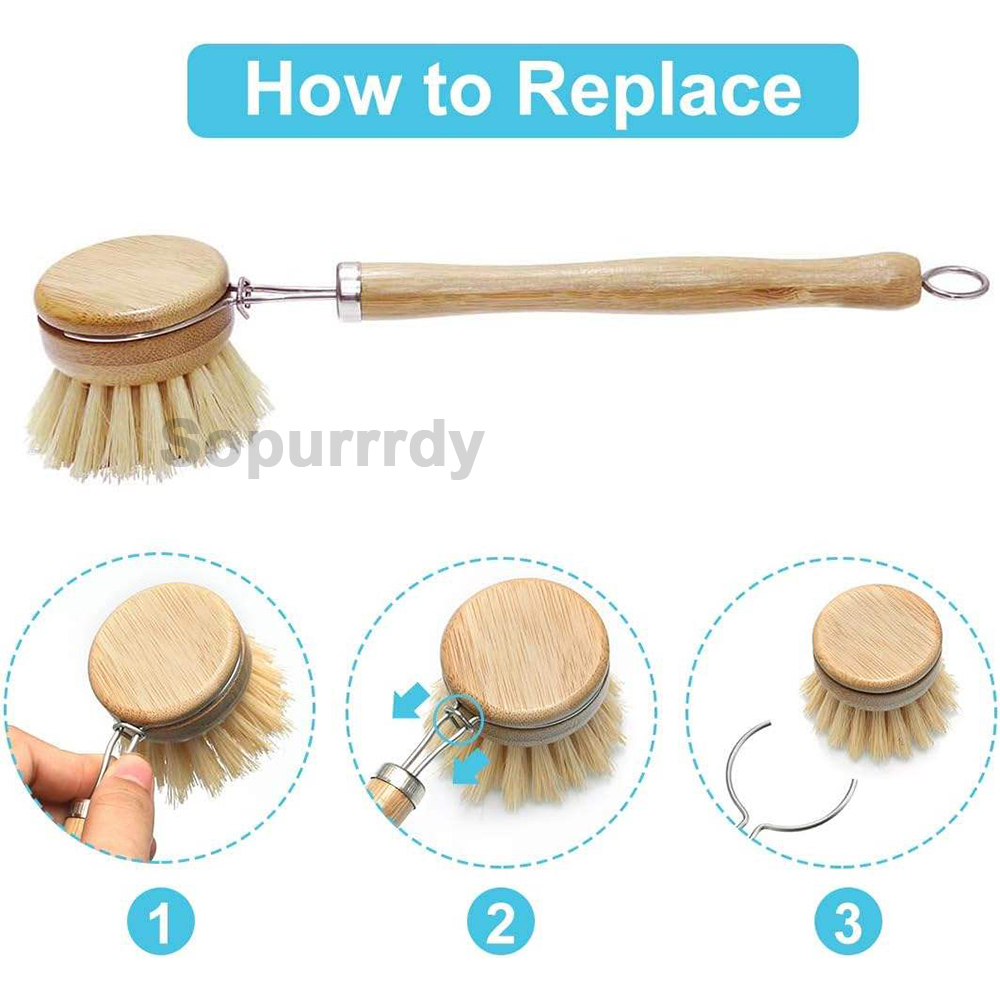 How to Replace

Sopurrrdy

1

2

3