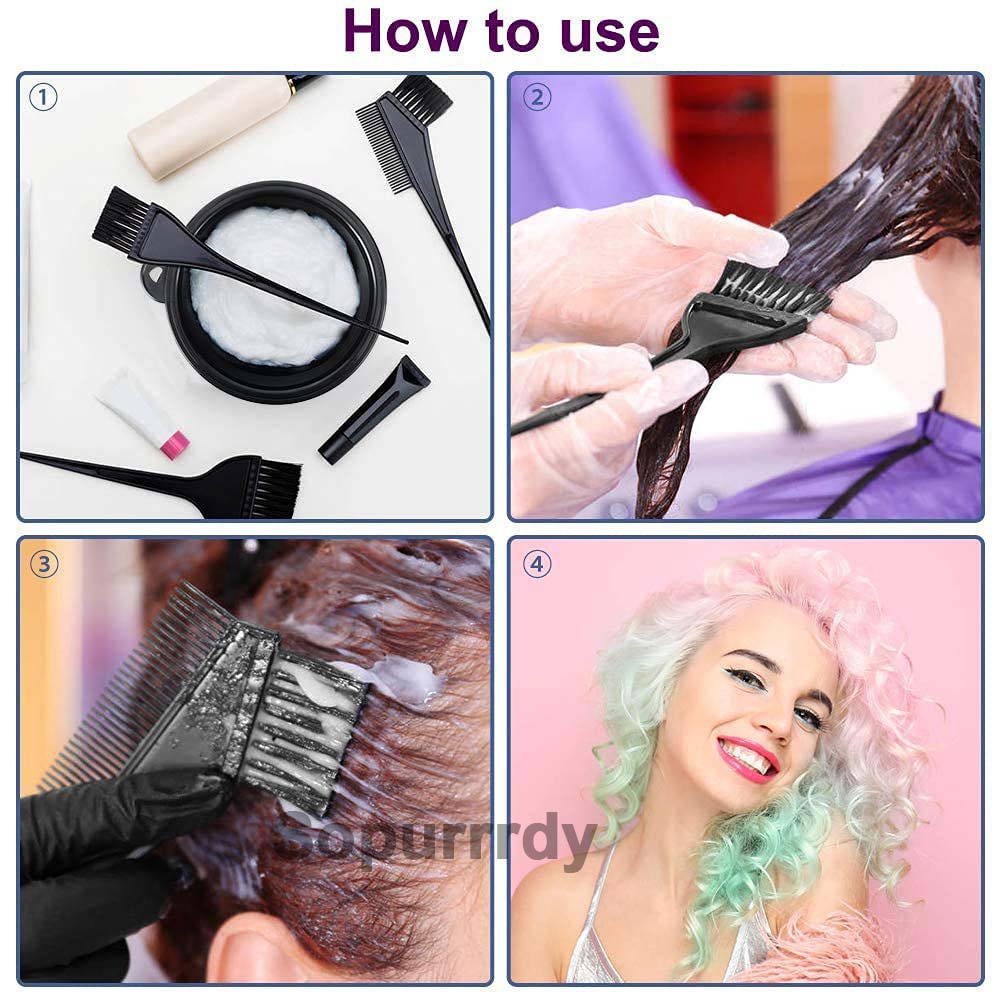 How to use

①

②

③

Sopurrrdy

④