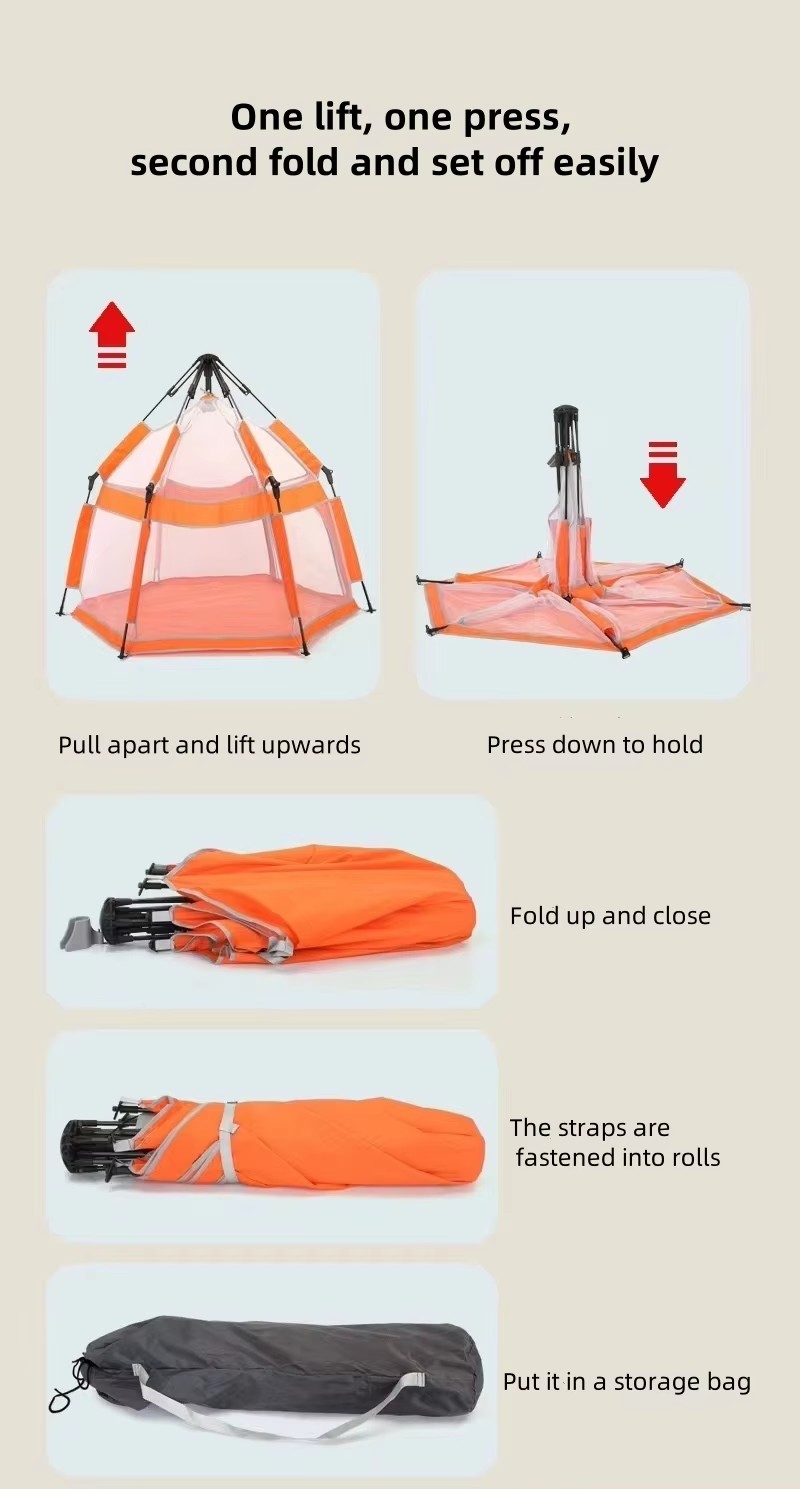 One lift, one press,
second fold and set off easily

Pull apart and lift upwards

Press down to hold

Fold up and close

The straps are fastened into rolls

Put it in a storage bag