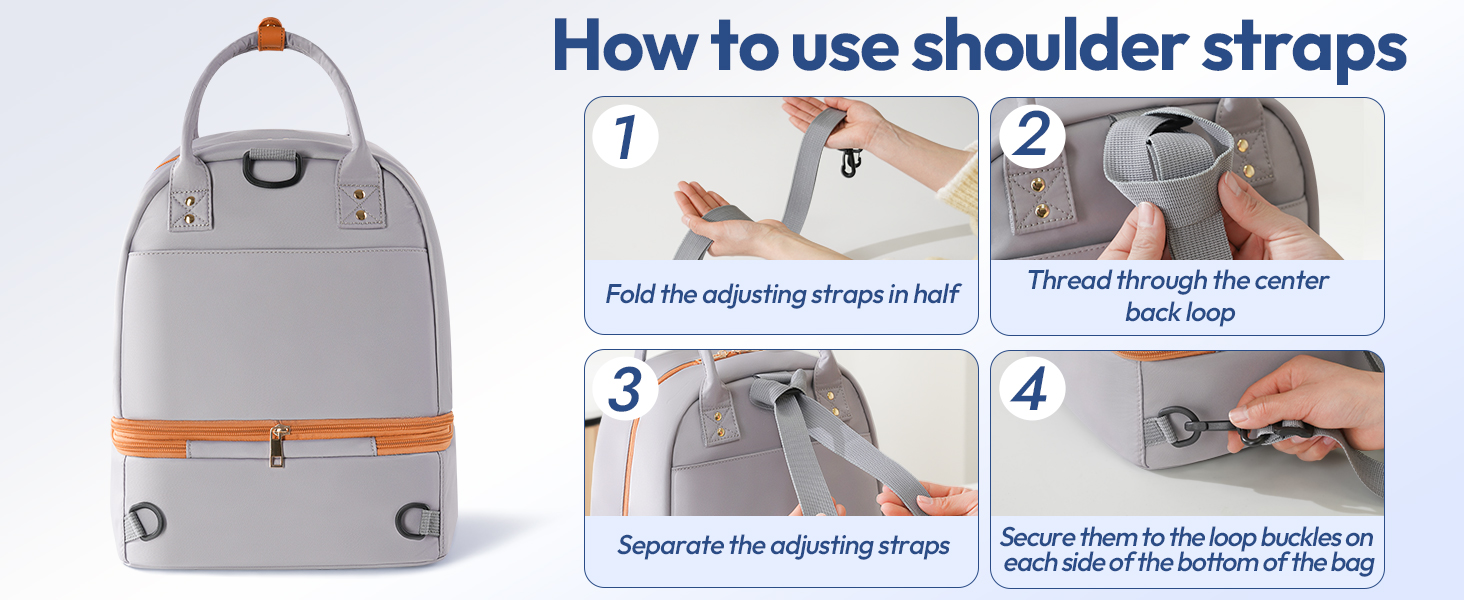 How to use shoulder straps

1
Fold the adjusting straps in half

2
Thread through the center back loop

3
Separate the adjusting straps

4
Secure them to the loop buckles on each side of the bottom of the bag