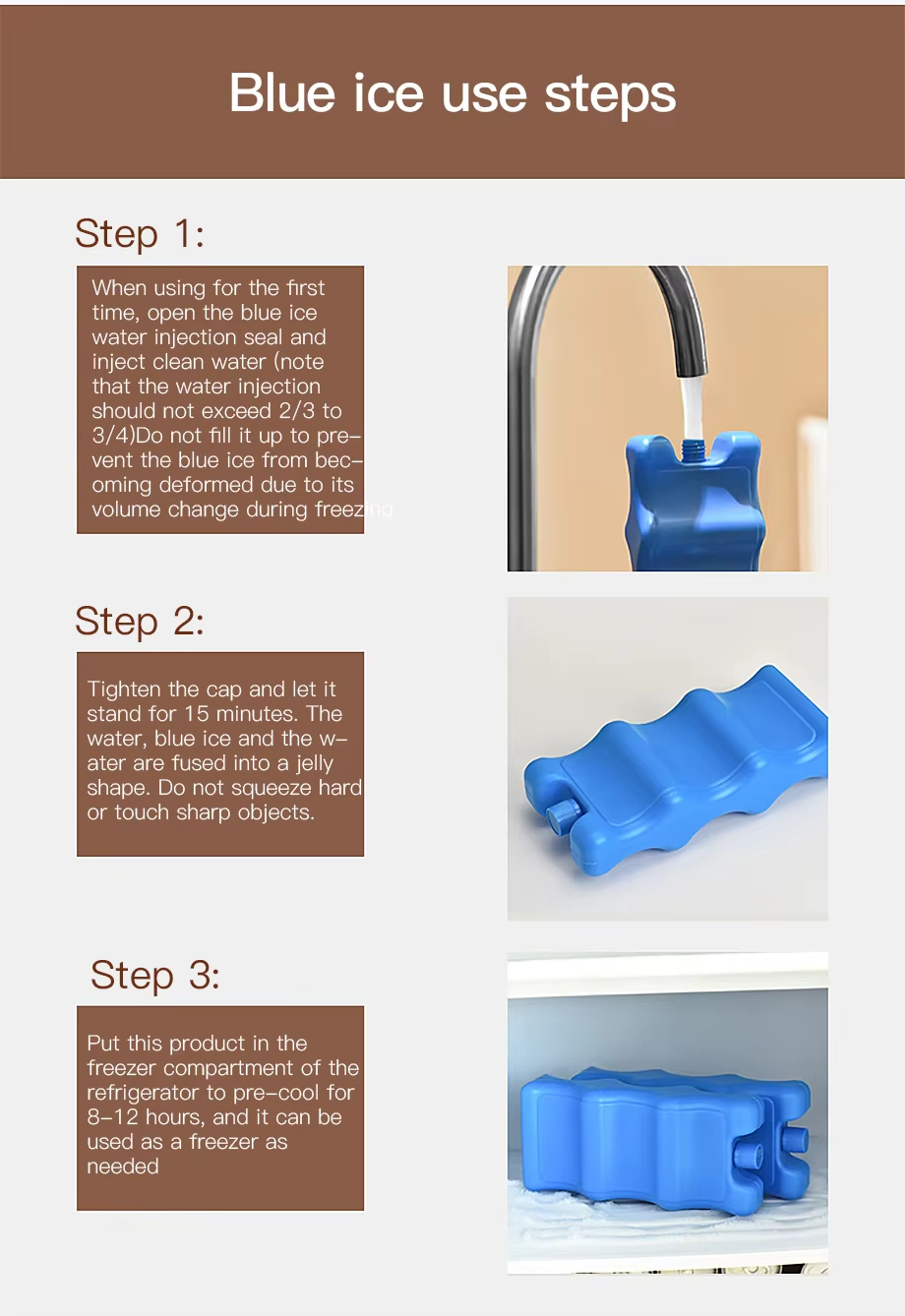 Blue ice use steps

Step 1:

When using for the first time, open the blue ice water injection seal and inject clean water (note that the water injection should not exceed 2/3 to 3/4)Do not fill it up to prevent the blue ice from becoming deformed due to its volume change during freezing

Step 2:

Tighten the cap and let it stand for 15 minutes. The water, blue ice and the water are fused into a jelly shape. Do not squeeze hard or touch sharp objects.

Step 3:

Put this product in the freezer compartment of the refrigerator to pre-cool for 8-12 hours, and it can be used as a freezer as needed