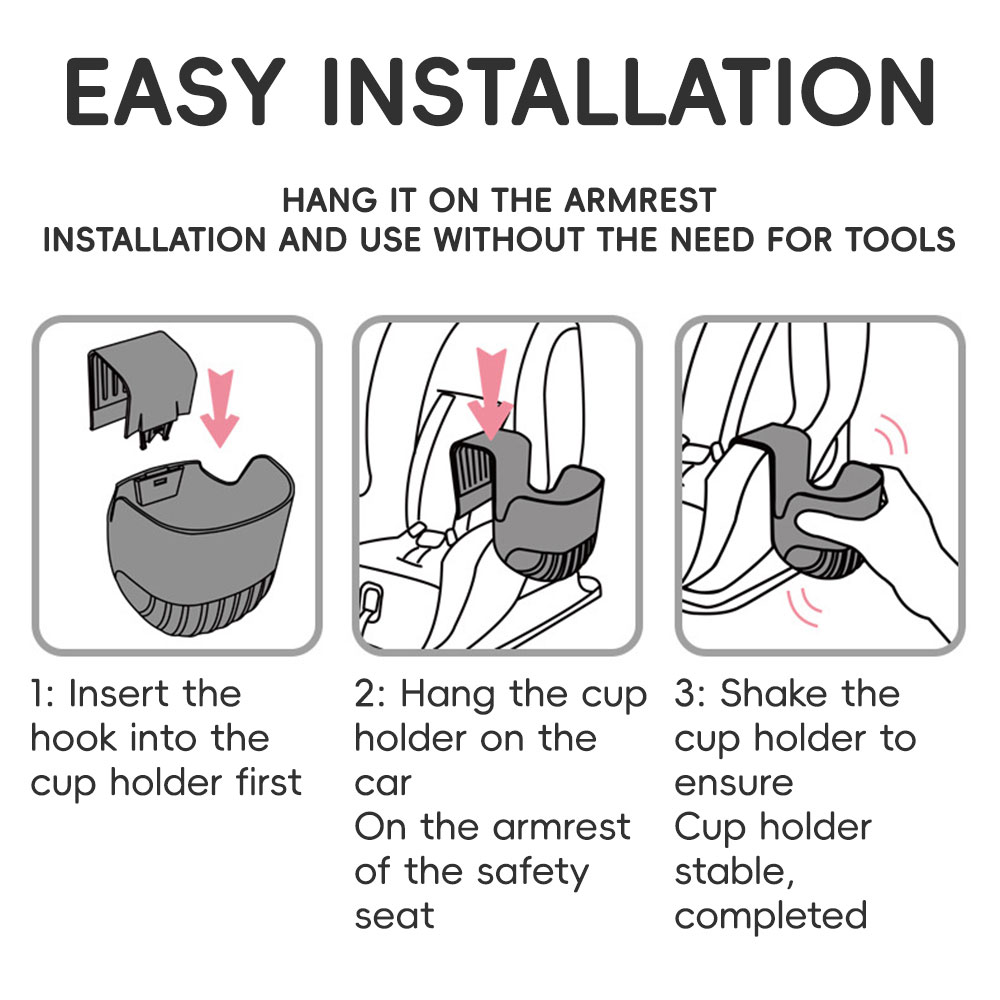 EASY INSTALLATION

HANG IT ON THE ARMREST
INSTALLATION AND USE WITHOUT THE NEED FOR TOOLS

1: Insert the hook into the cup holder first

2: Hang the cup holder on the car
On the armrest of the safety seat

3: Shake the cup holder to ensure
Cup holder stable, completed