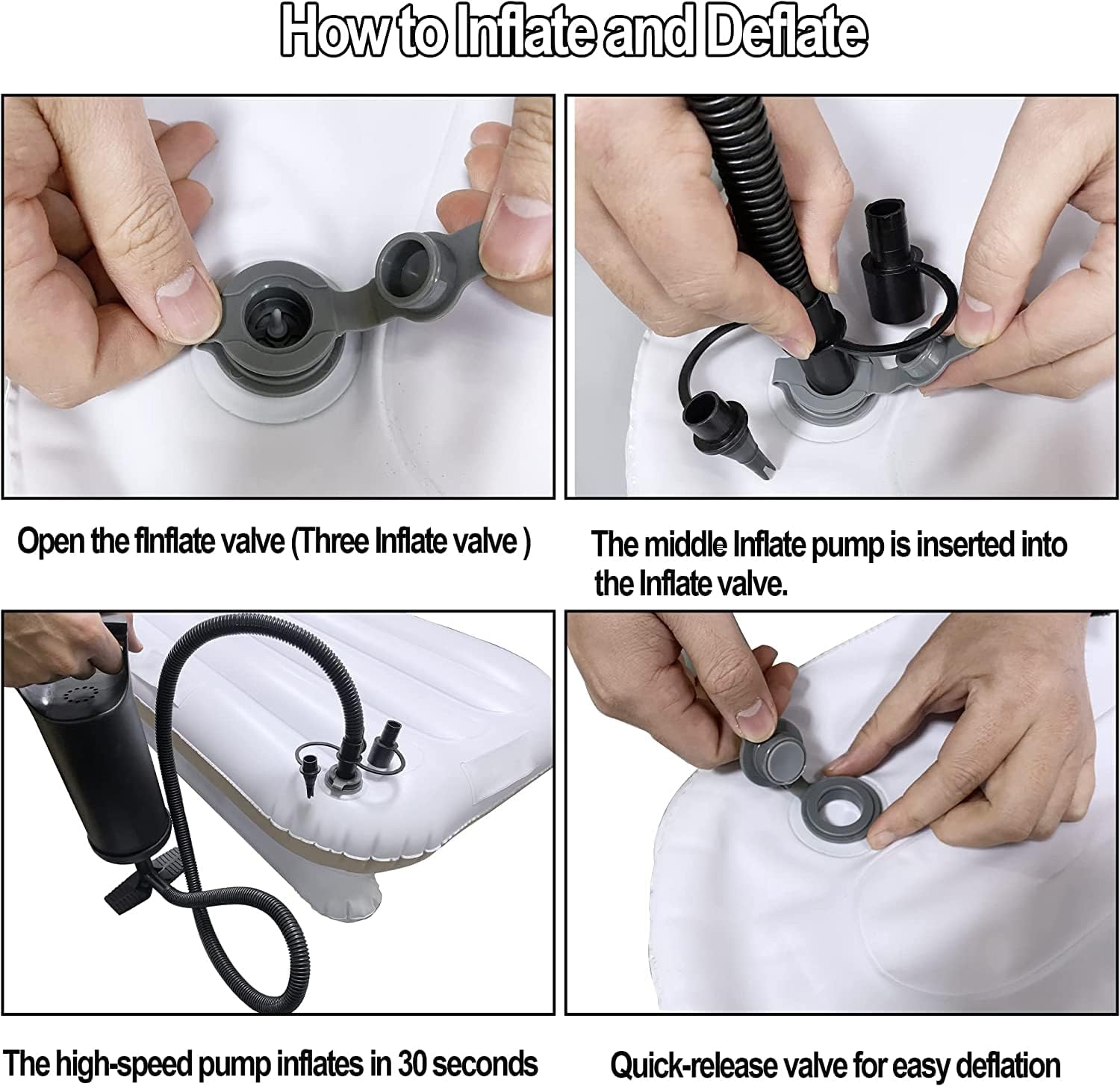 How to Inflate and Deflate

Open the fInflate valve (Three Inflate valve )

The middle Inflate pump is inserted into the Inflate valve.

The high-speed pump inflates in 30 seconds

Quick-release valve for easy deflation