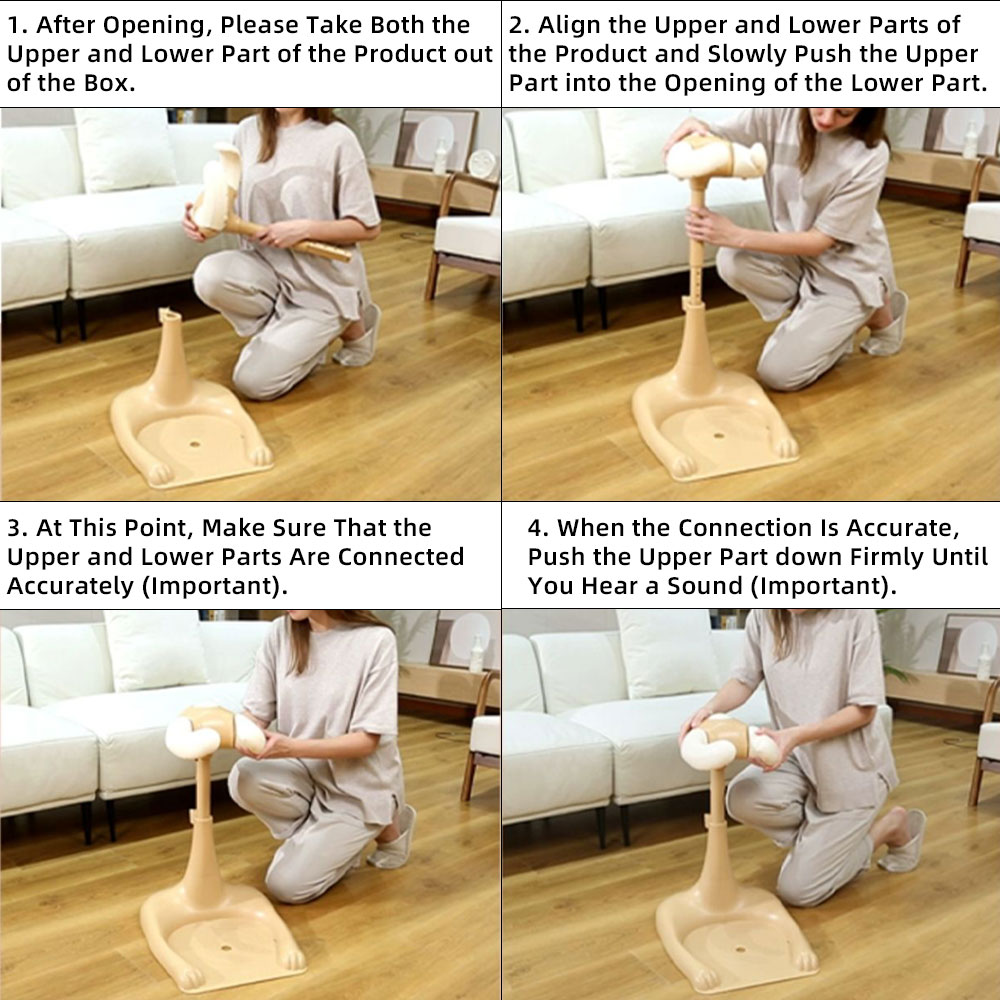 1. After Opening, Please Take Both the Upper and Lower Part of the Product out of the Box.

2. Align the Upper and Lower Parts of the Product and Slowly Push the Upper Part into the Opening of the Lower Part.

3. At This Point, Make Sure That the Upper and Lower Parts Are Connected Accurately (Important).

4. When the Connection Is Accurate, Push the Upper Part down Firmly Until You Hear a Sound (Important).