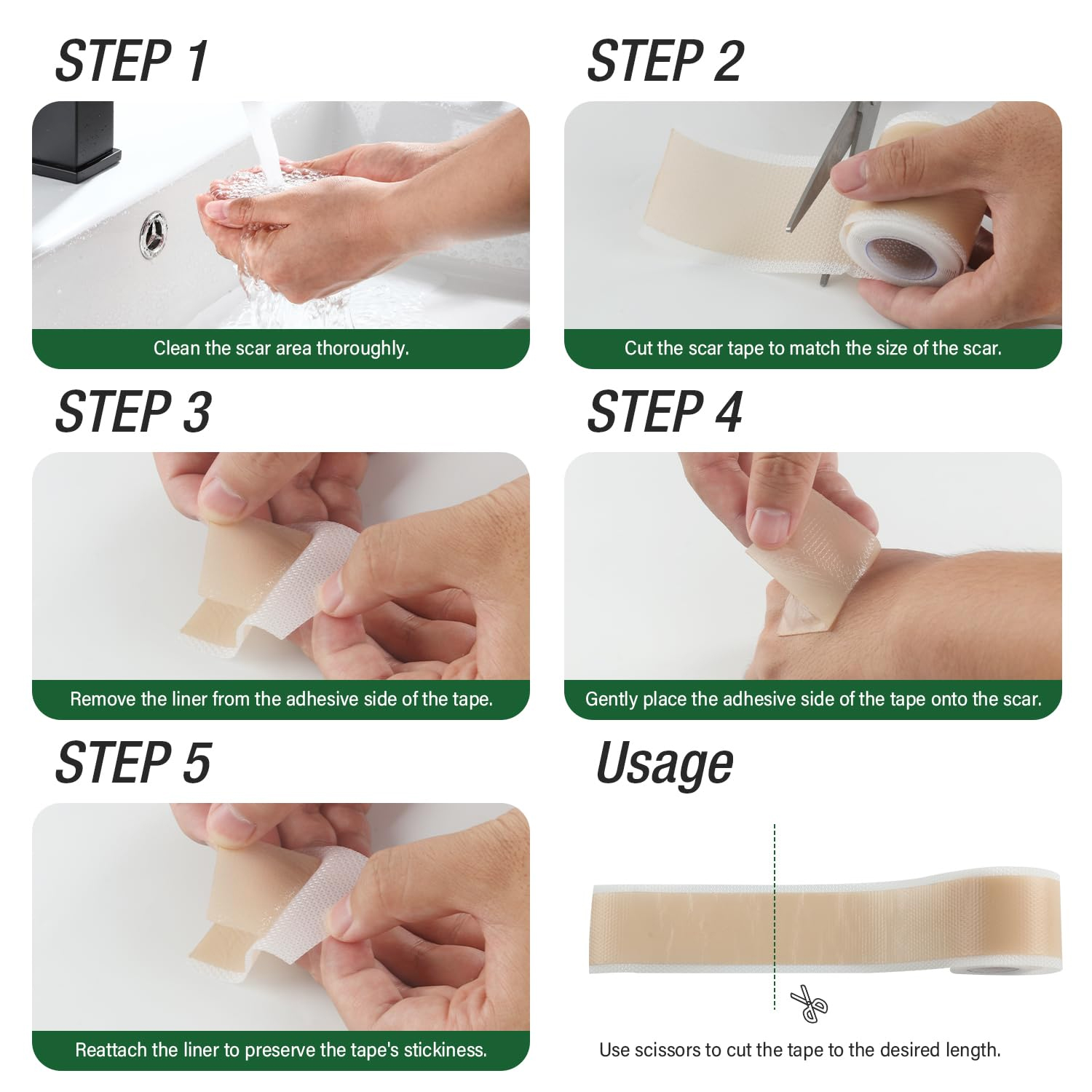 STEP 1

Clean the scar area thoroughly.

STEP 2

Cut the scar tape to match the size of the scar.

STEP 3

Remove the liner from the adhesive side of the tape.

STEP 4

Gently place the adhesive side of the tape onto the scar.

STEP 5

Reattach the liner to preserve the tape's stickiness.

Usage

Use scissors to cut the tape to the desired length.