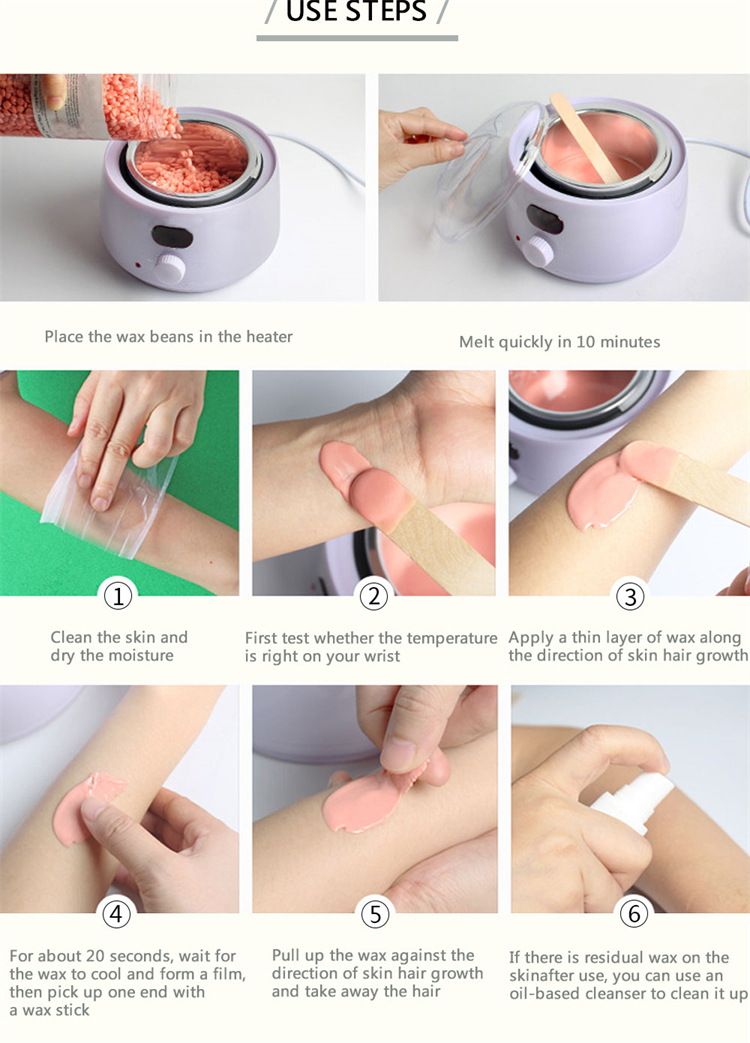 / USE STEPS /

Place the wax beans in the heater

Melt quickly in 10 minutes

①

Clean the skin and dry the moisture

②

First test whether the temperature is right on your wrist

③

Apply a thin layer of wax along the direction of skin hair growth

④

For about 20 seconds, wait for the wax to cool and form a film, then pick up one end with a wax stick

⑤

Pull up the wax against the direction of skin hair growth and take away the hair

⑥

If there is residual wax on the skinafter use, you can use an oil-based cleanser to clean it up