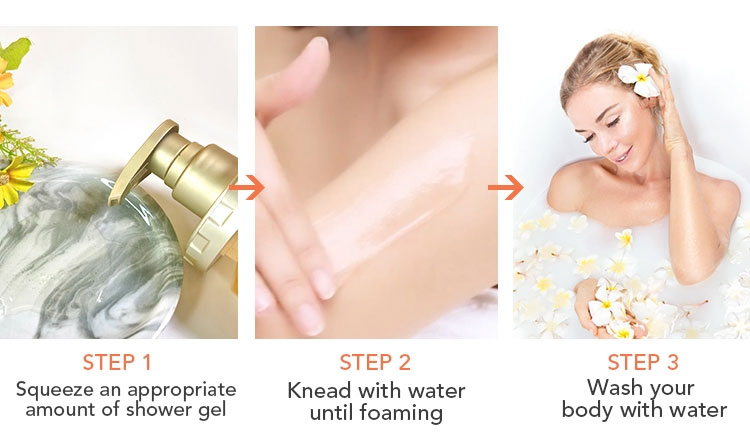 STEP 1
Squeeze an appropriate amount of shower gel

STEP 2
Knead with water until foaming

STEP 3
Wash your body with water