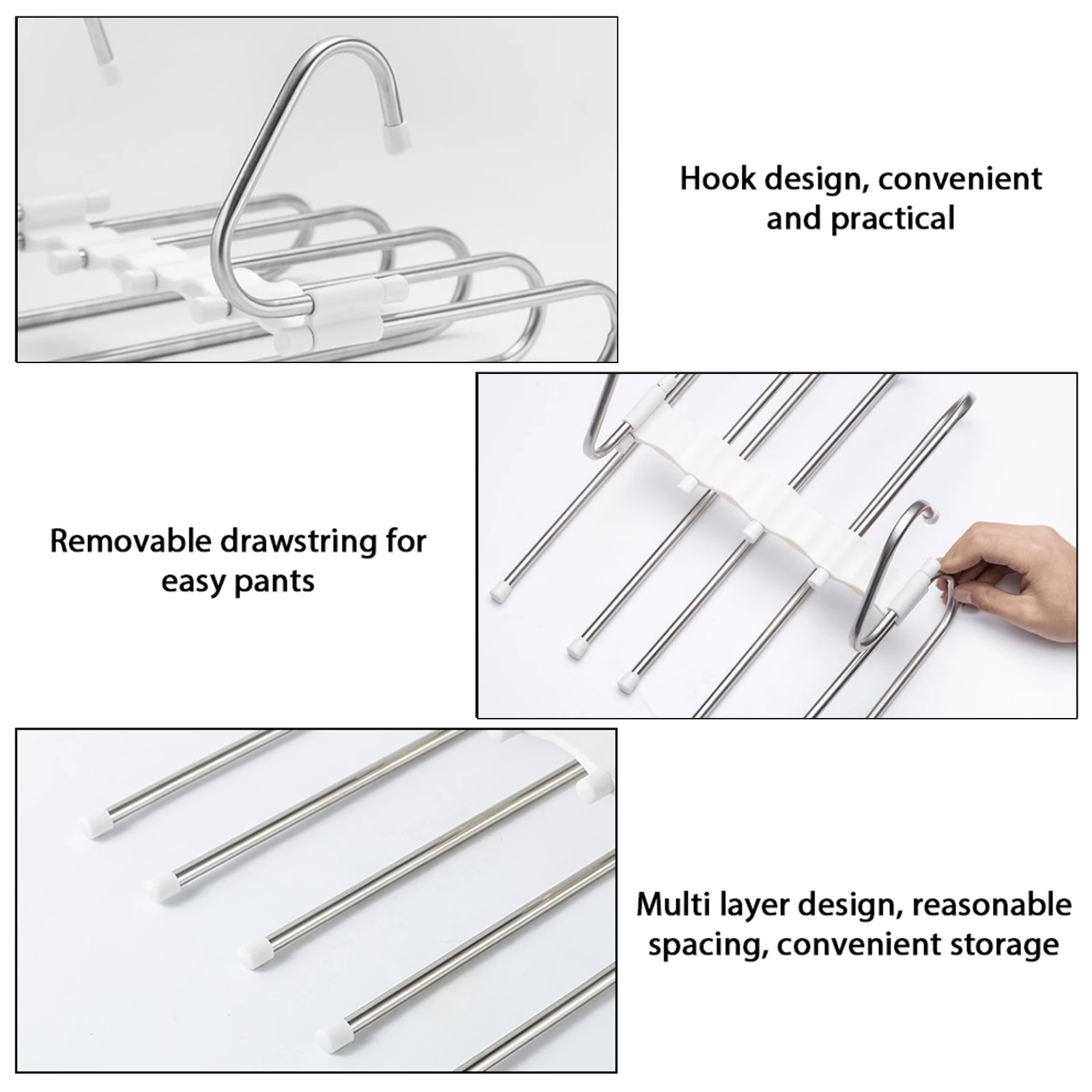 Hook design, convenient and practical

Removable drawstring for easy pants

Multi layer design, reasonable spacing, convenient storage