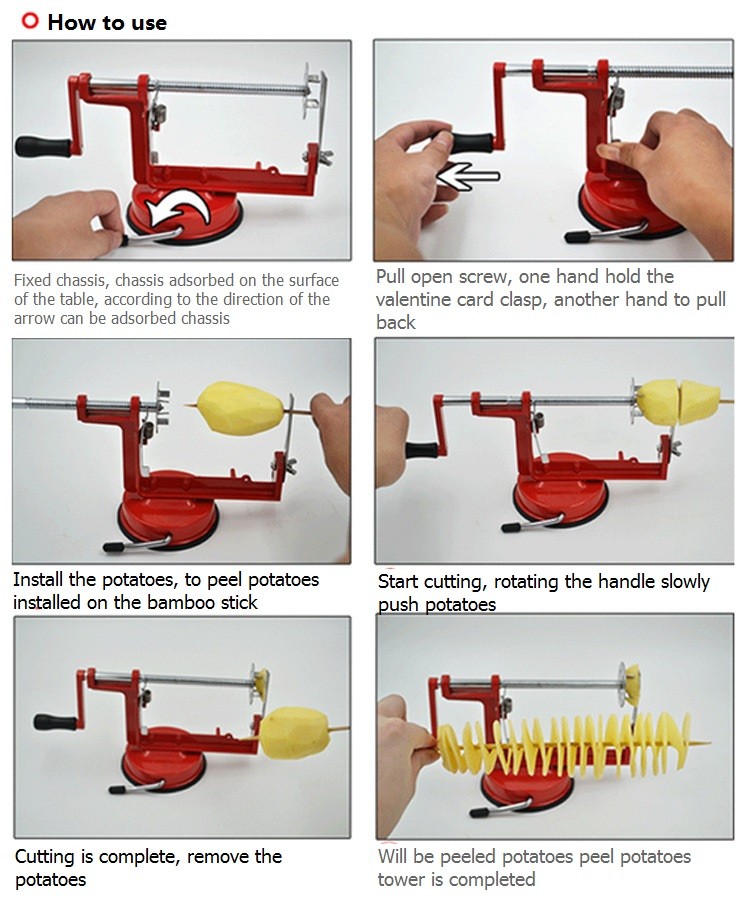 How to use

Fixed chassis, chassis adsorbed on the surface of the table, according to the direction of the arrow can be adsorbed chassis

Pull open screw, one hand hold the valentine card clasp, another hand to pull back

Install the potatoes, to peel potatoes installed on the bamboo stick

Start cutting, rotating the handle slowly push potatoes

Cutting is complete, remove the potatoes

Will be peeled potatoes peel potatoes tower is completed