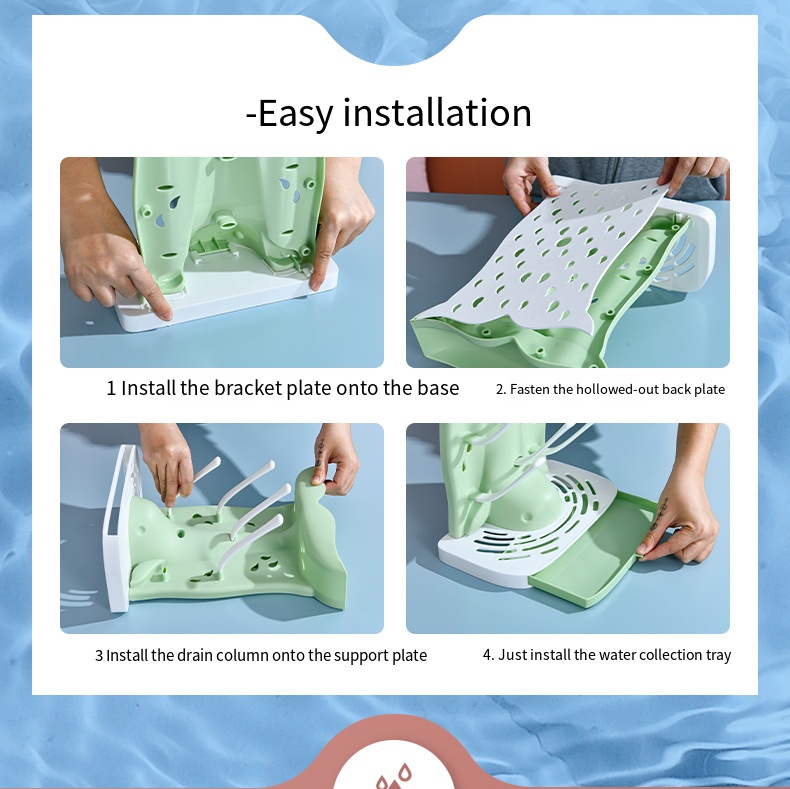 -Easy installation

1 Install the bracket plate onto the base

2. Fasten the hollowed-out back plate

3 Install the drain column onto the support plate

4. Just install the water collection tray