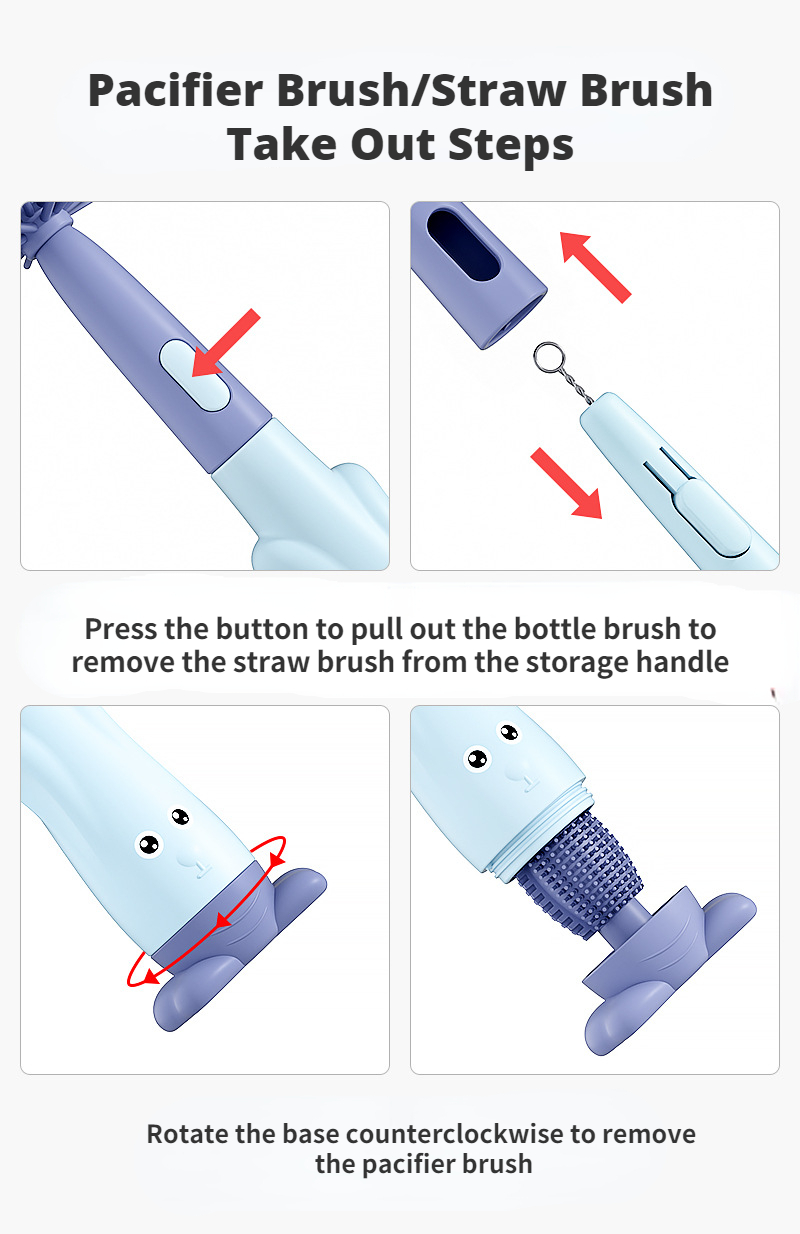 Pacifier Brush/Straw Brush
Take Out Steps

Press the button to pull out the bottle brush to remove the straw brush from the storage handle

Rotate the base counterclockwise to remove the pacifier brush