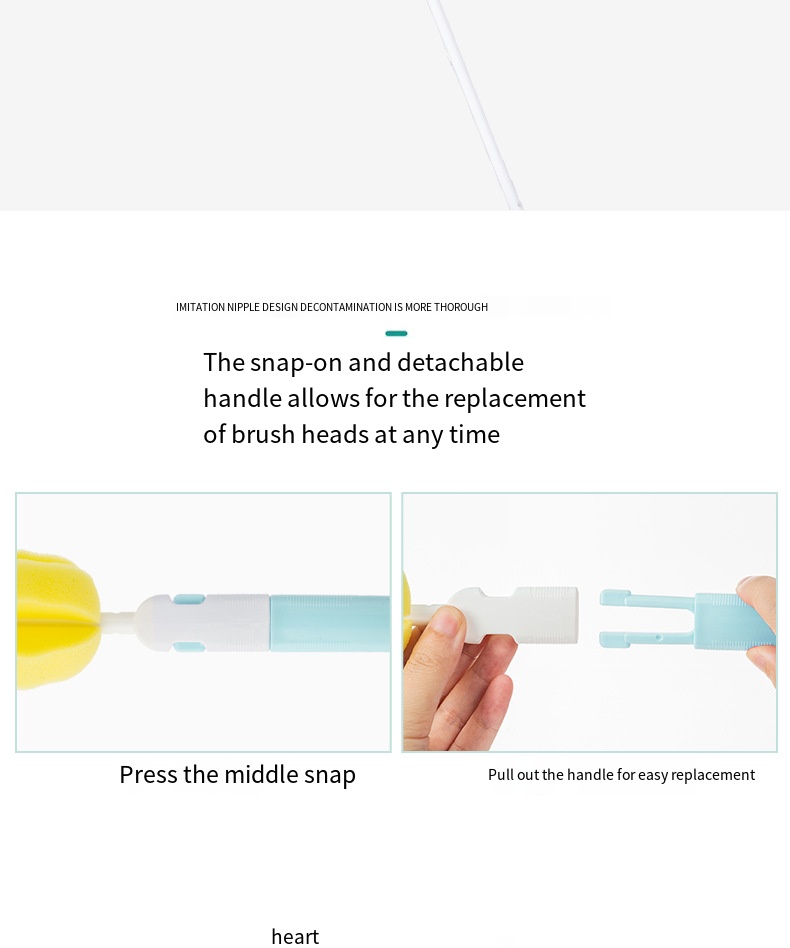 IMITATION NIPPLE DESIGN DECONTAMINATION IS MORE THOROUGH

The snap-on and detachable handle allows for the replacement of brush heads at any time

Press the middle snap

Pull out the handle for easy replacement

heart