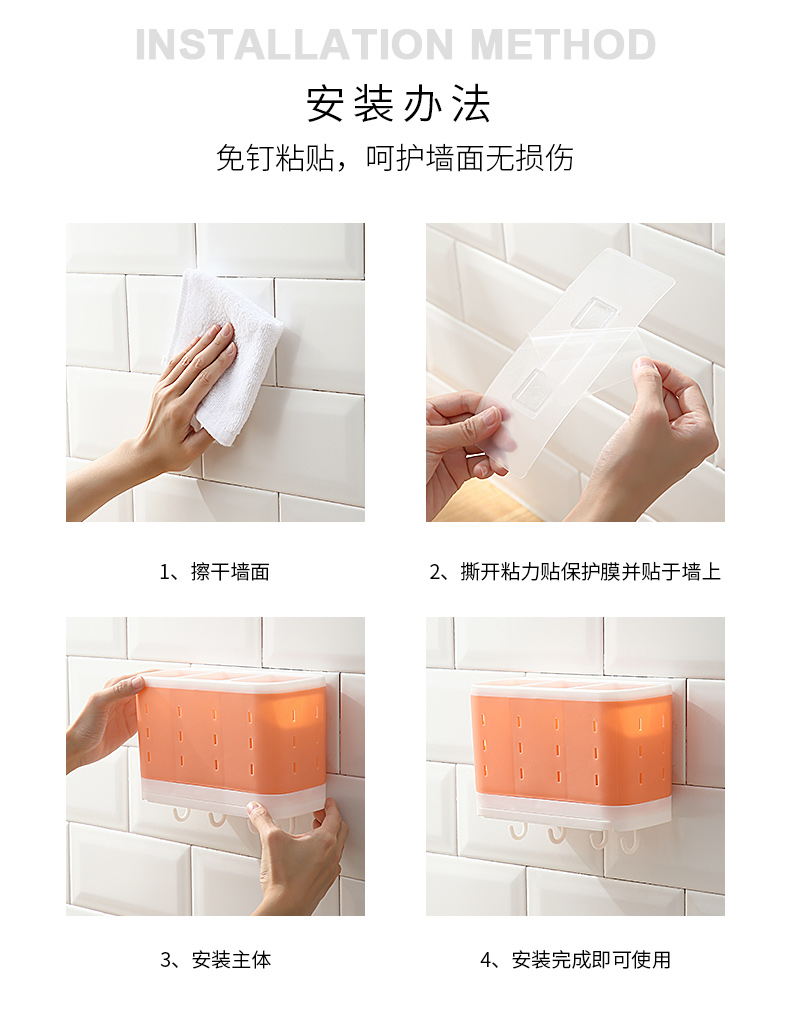 INSTALLATION METHOD

安装办法

免钉粘贴，呵护墙面无损伤

1、擦干墙面

2、撕开粘力贴保护膜并贴于墙上

3、安装主体

4、安装完成即可使用