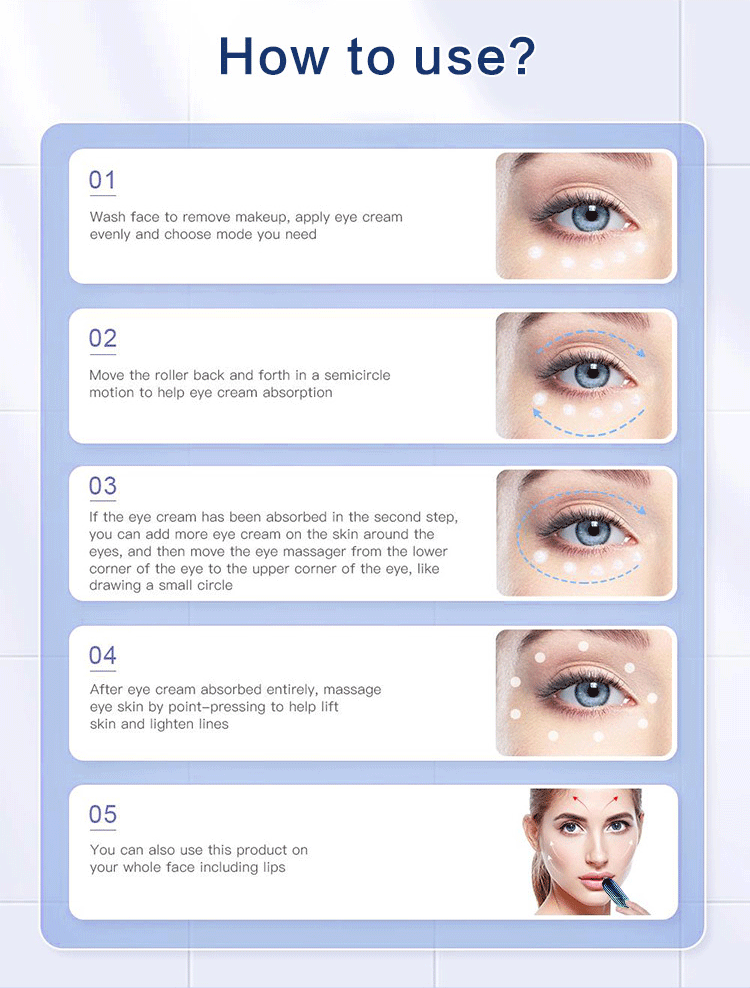 How to use?

01
Wash face to remove makeup, apply eye cream evenly and choose mode you need

02
Move the roller back and forth in a semicircle motion to help eye cream absorption

03
If the eye cream has been absorbed in the second step, you can add more eye cream on the skin around the eyes, and then move the eye massager from the lower corner of the eye to the upper corner of the eye, like drawing a small circle

04
After eye cream absorbed entirely, massage eye skin by point-pressing to help lift skin and lighten lines

05
You can also use this product on your whole face including lips