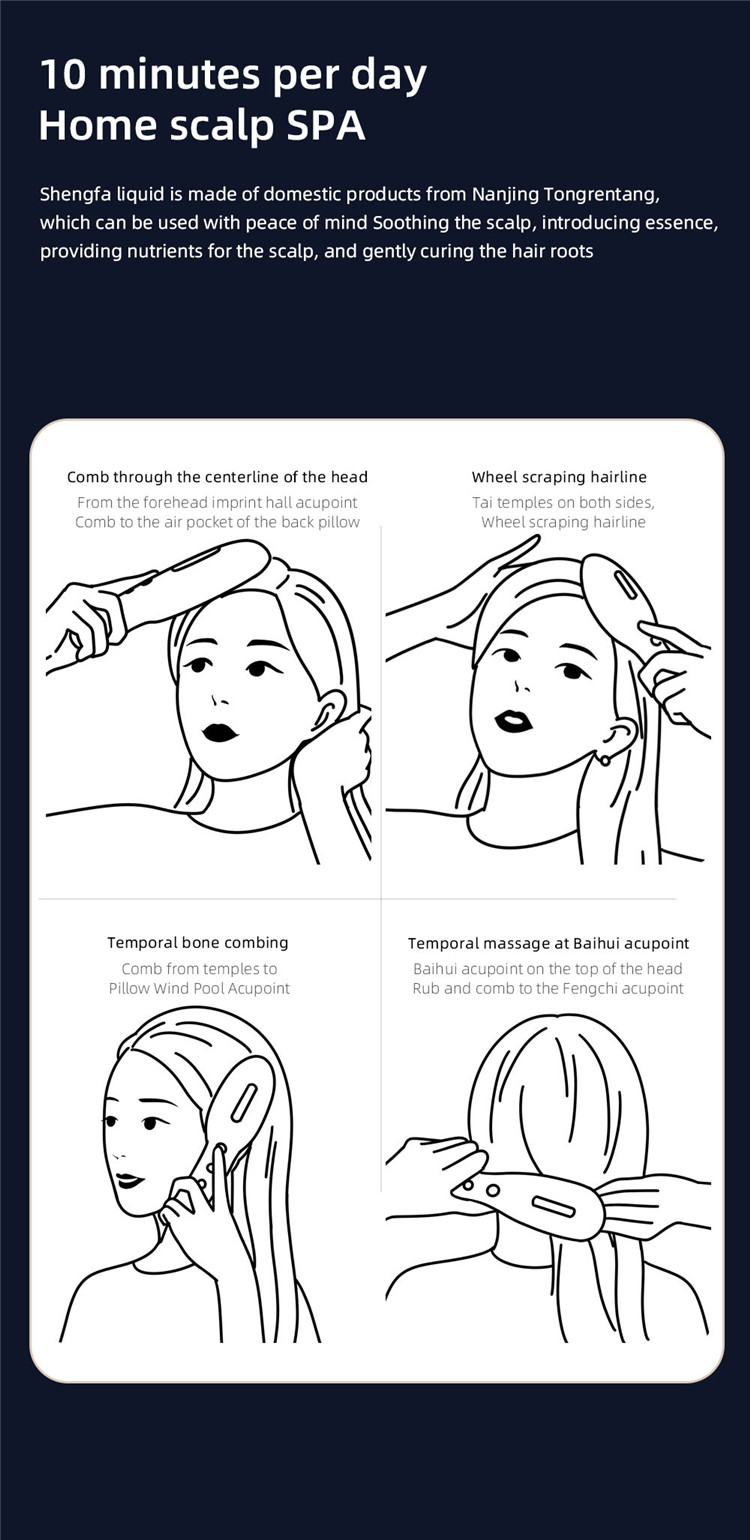 10 minutes per day
Home scalp SPA

Shengfa liquid is made of domestic products from Nanjing Tongrentang, which can be used with peace of mind Soothing the scalp, introducing essence, providing nutrients for the scalp, and gently curing the hair roots

Comb through the centerline of the head
From the forehead imprint hall acupoint
Comb to the air pocket of the back pillow

Wheel scraping hairline
Tai temples on both sides,
Wheel scraping hairline

Temporal bone combing
Comb from temples to
Pillow Wind Pool Acupoint

Temporal massage at Baihui acupoint
Baihui acupoint on the top of the head
Rub and comb to the Fengchi acupoint